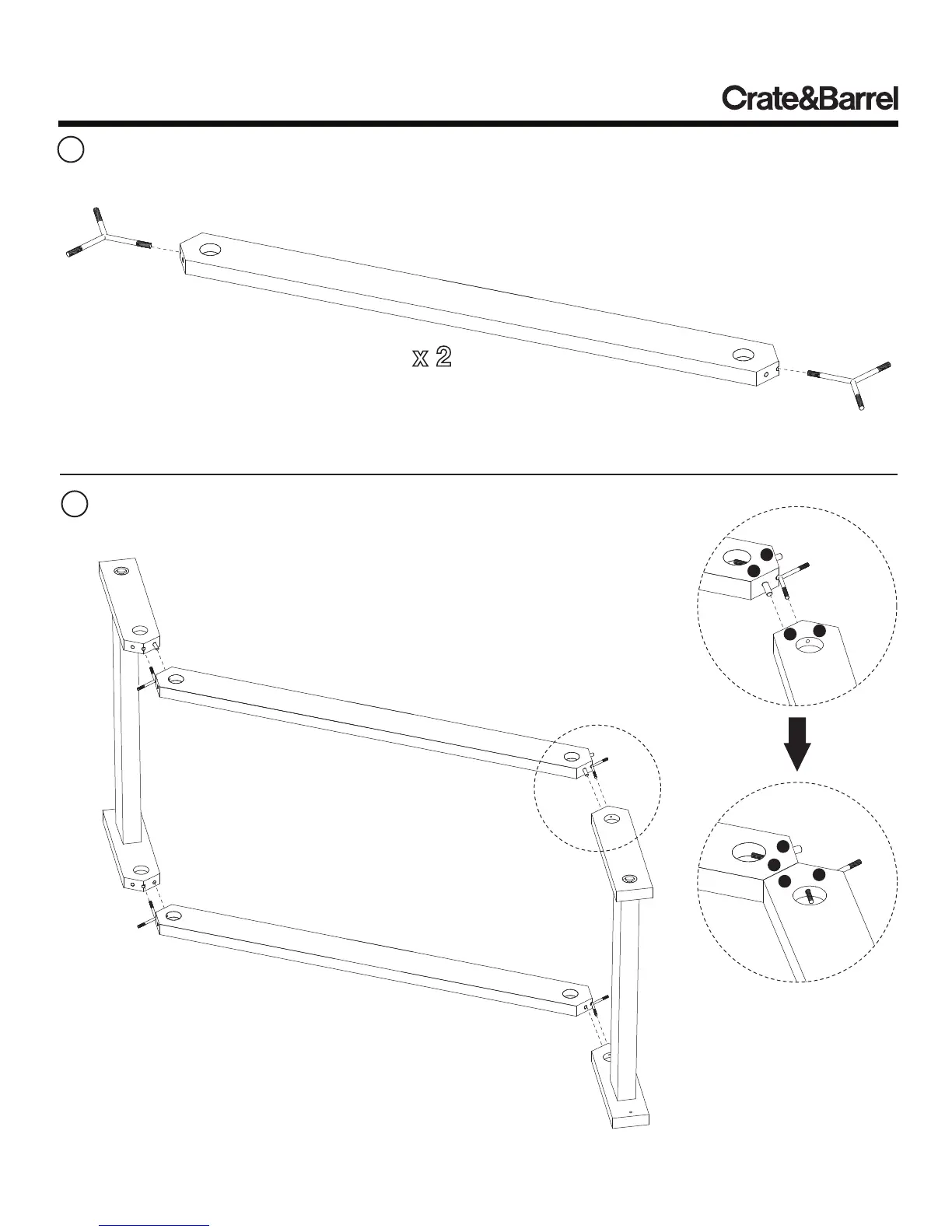 Crate&Barrel

x 2