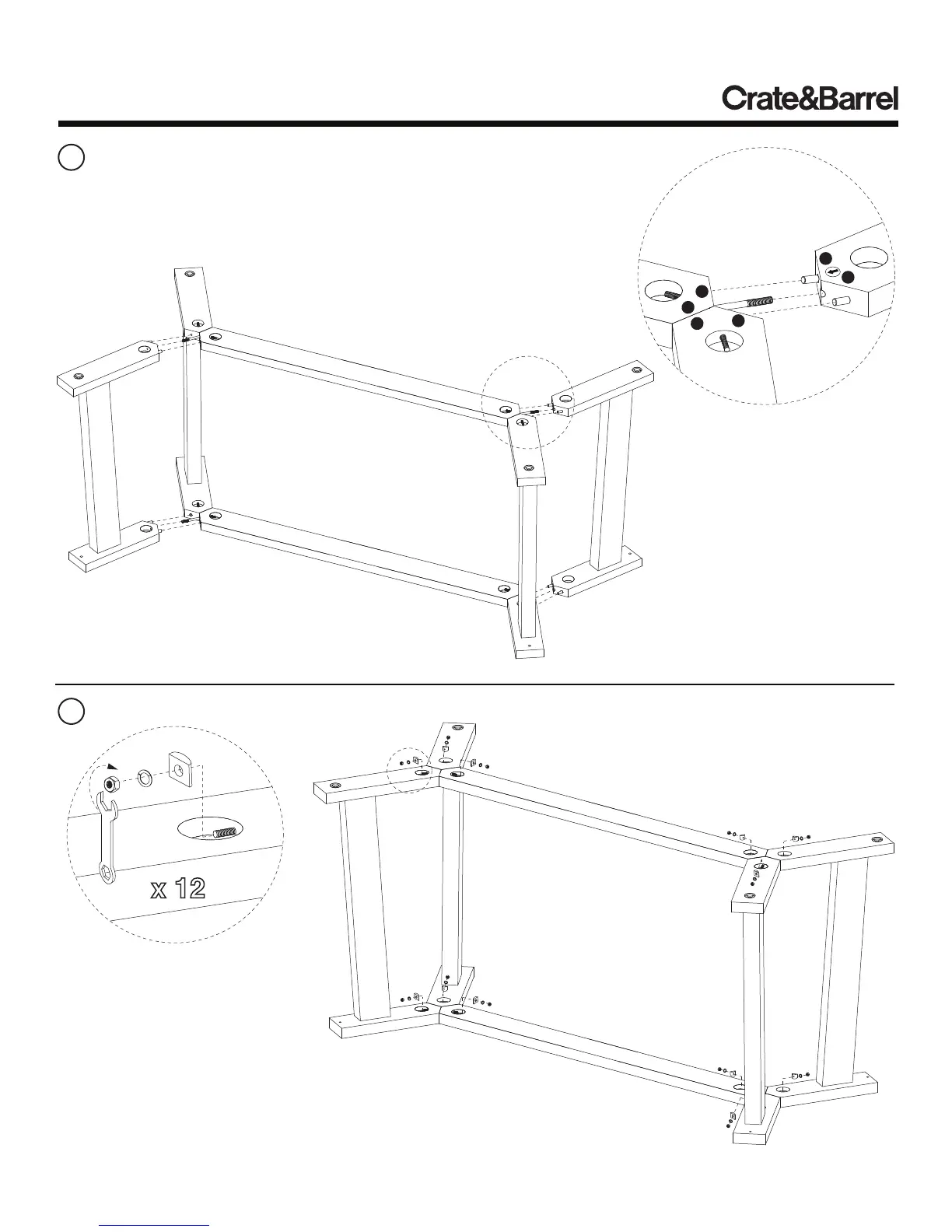 Crate&Barrel

x 12