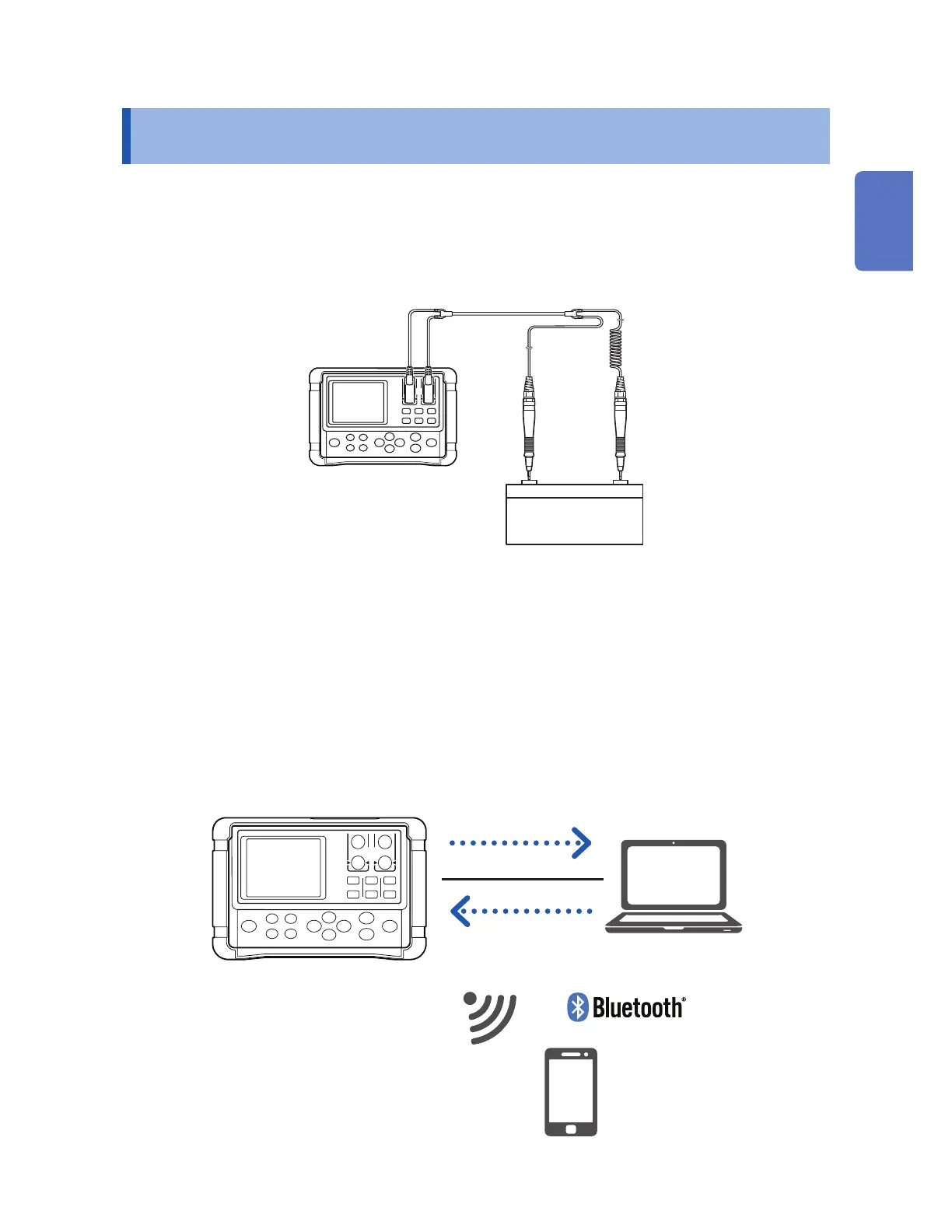 Bluetooth®