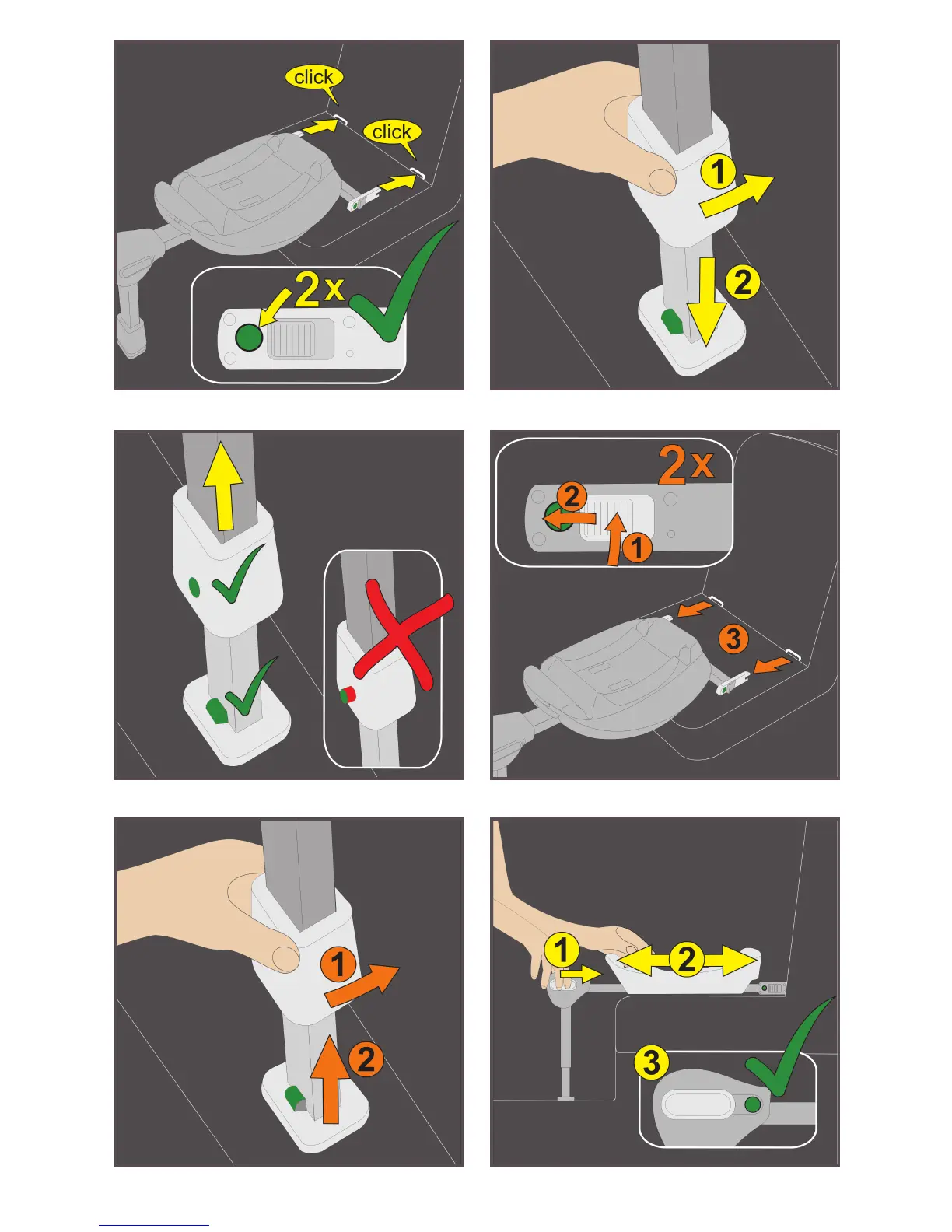 click
click
2x

1
2

2x
2
1
3

1
2

1
2
3