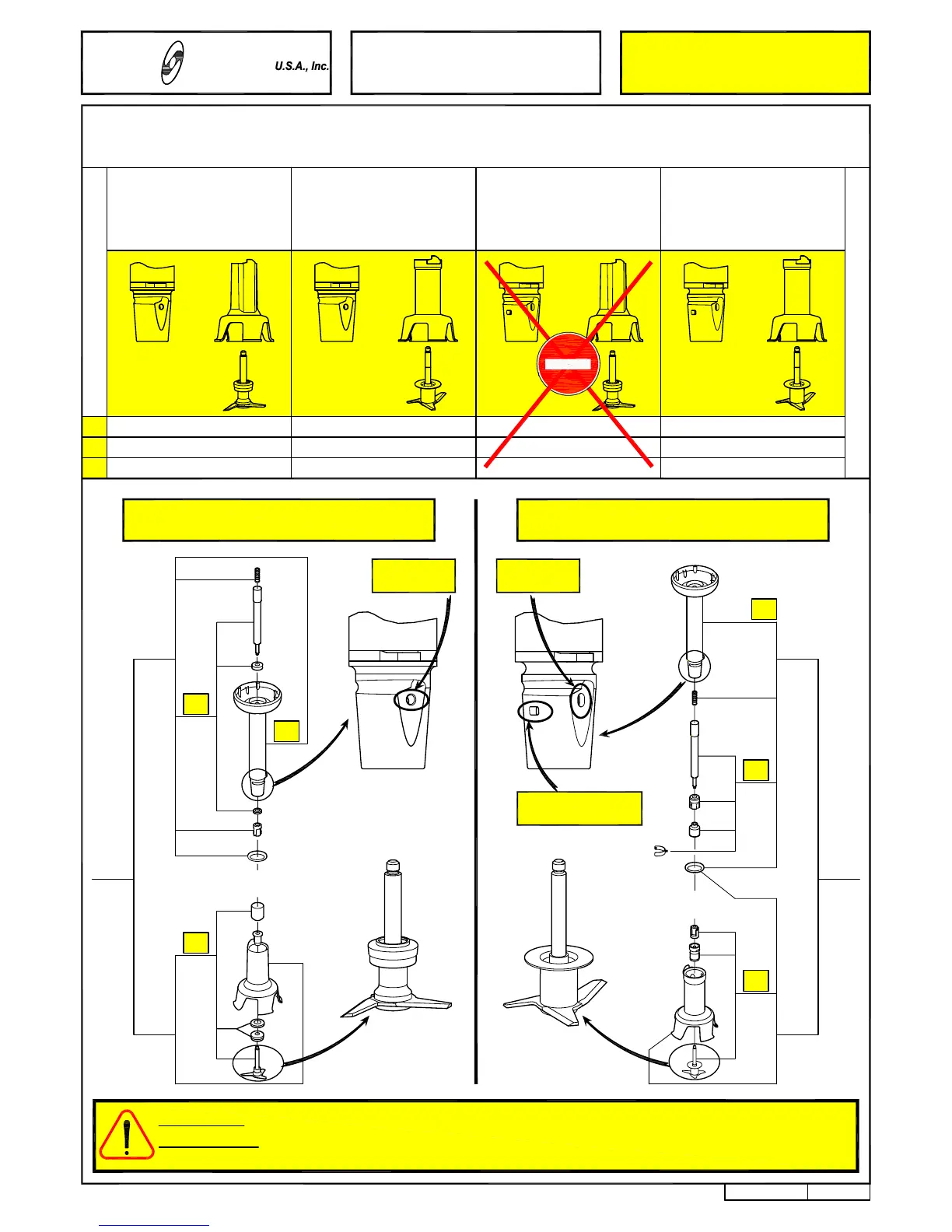 U.S.A., Inc.