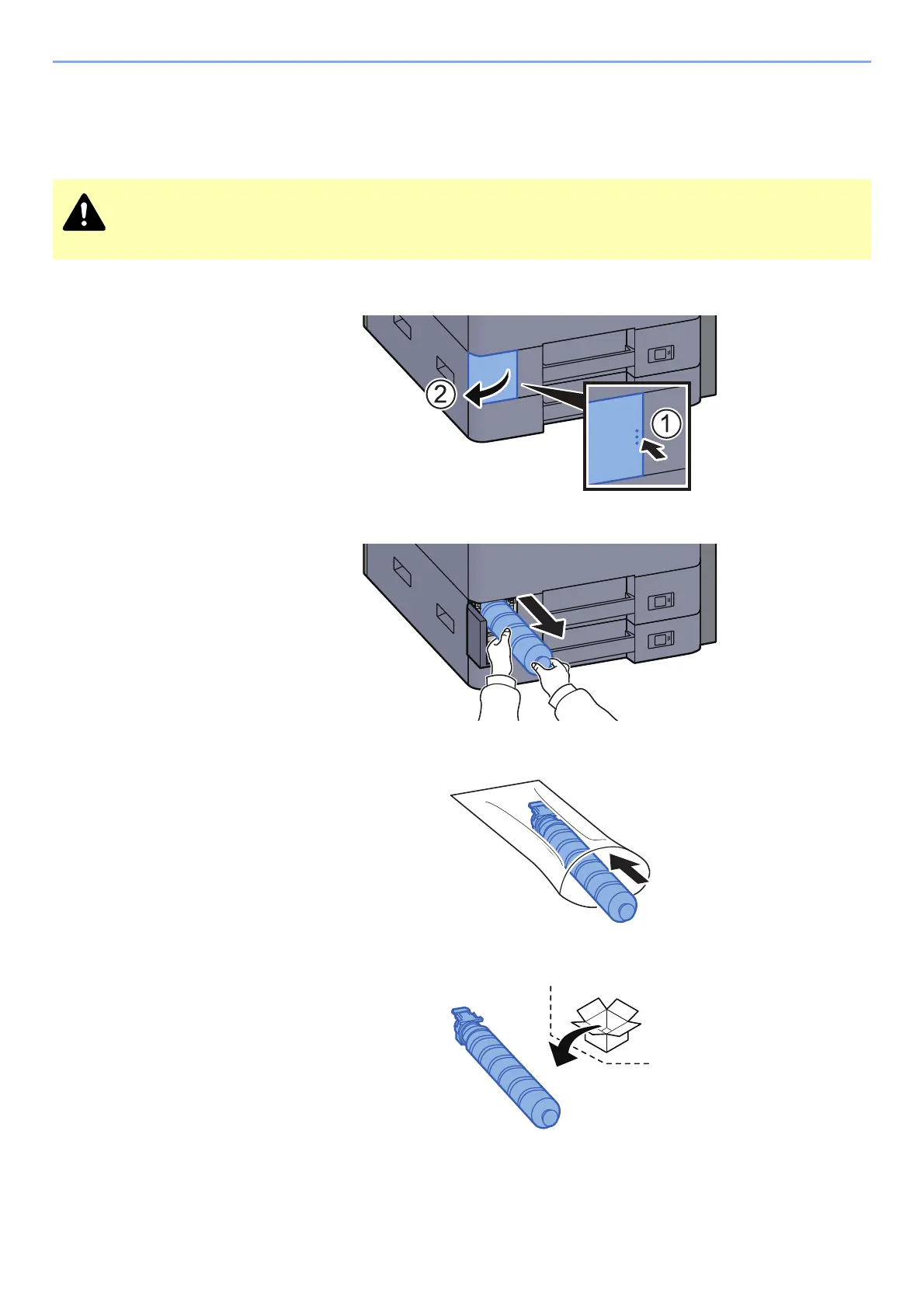 ②

①