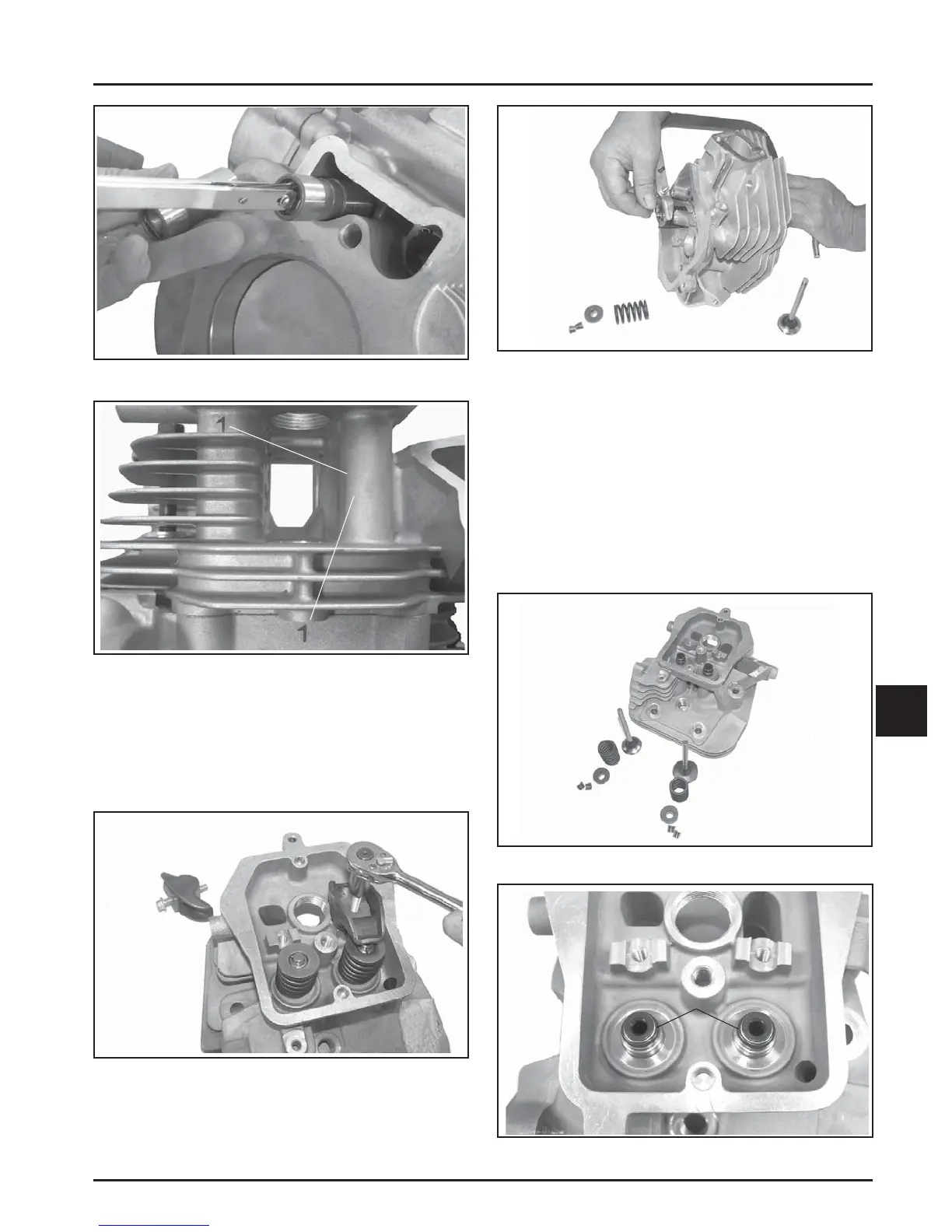 1

1