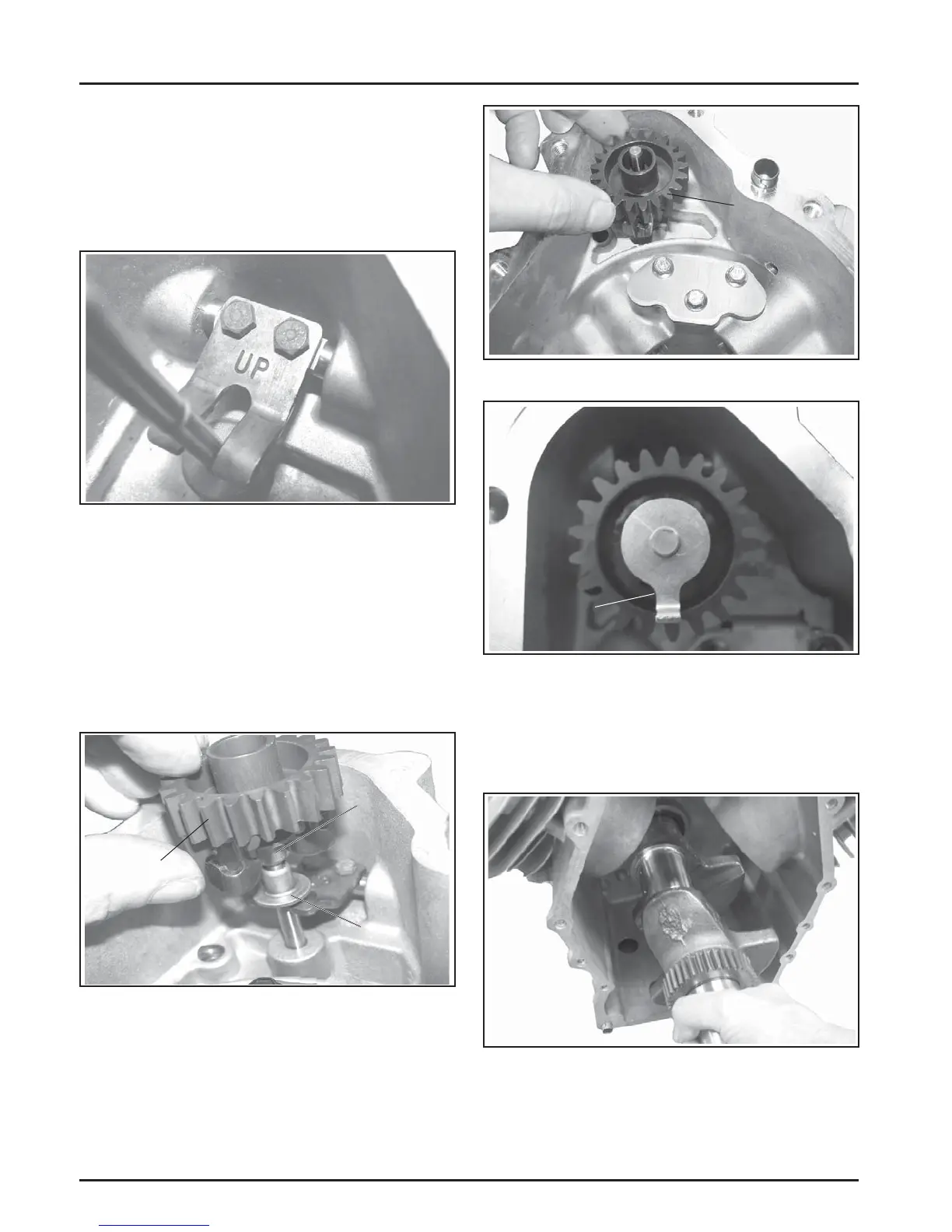 UP