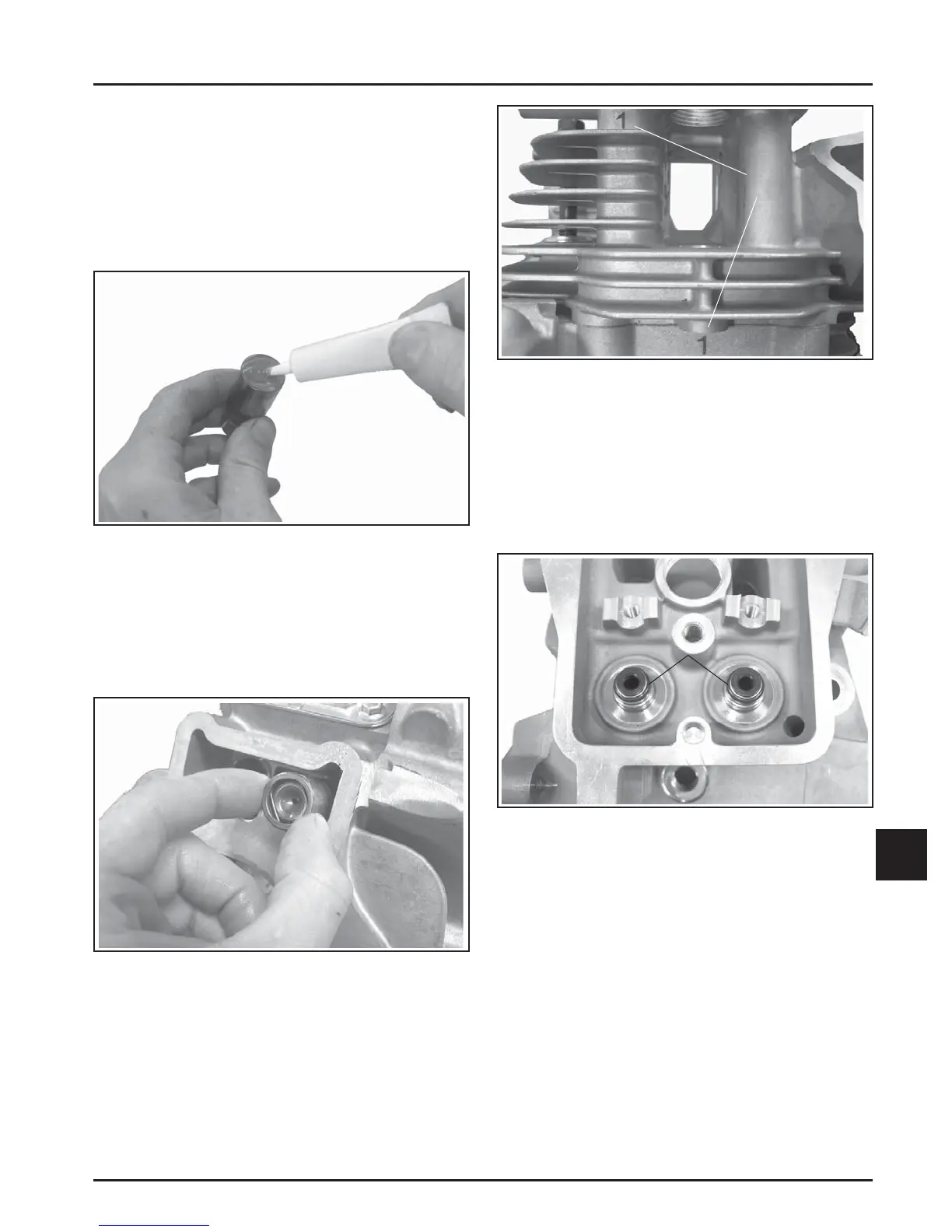 1

1