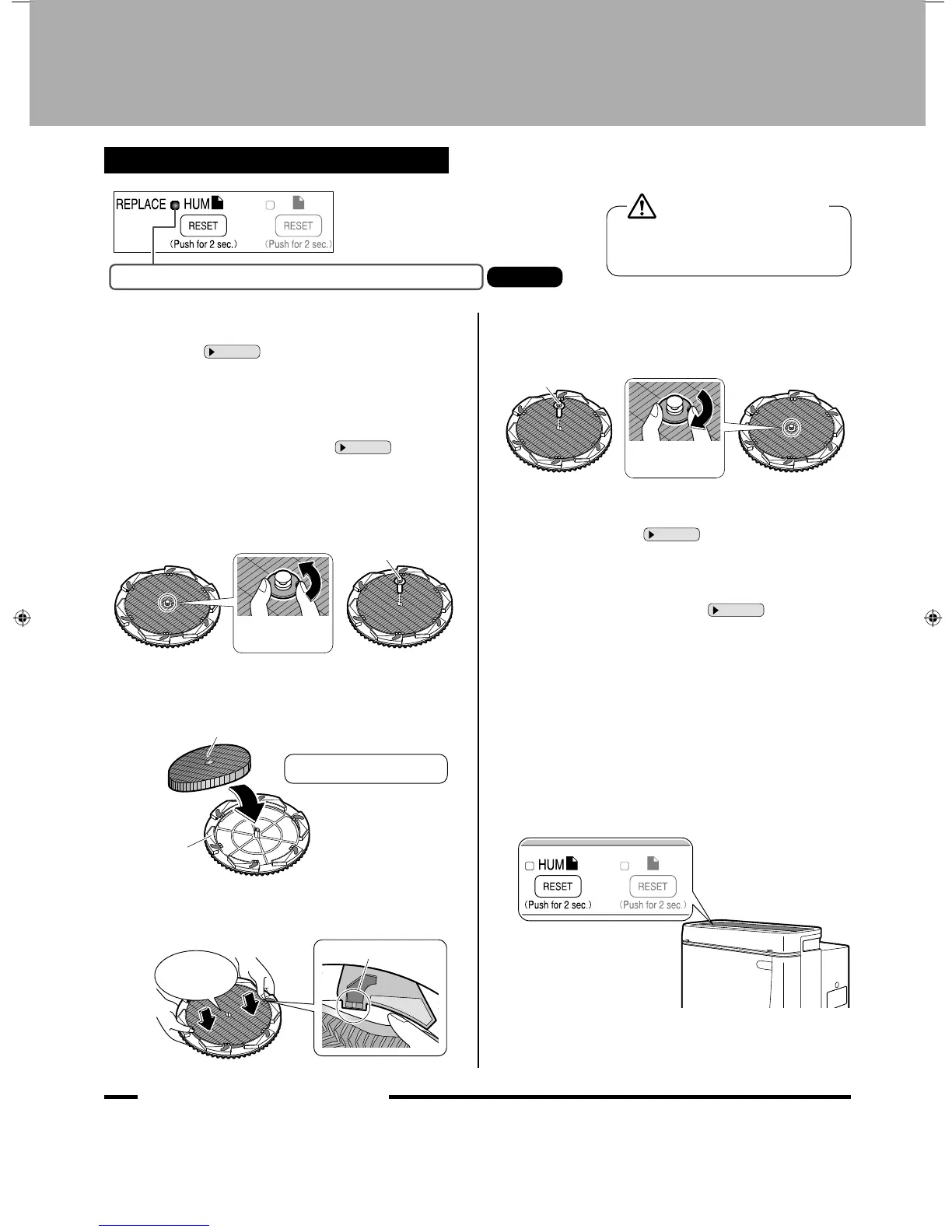 REPLACE HUM

RESET

(Push for 2 sec.)

RESET

(Push for 2 sec.)

HUM

RESET

(Push for 2 sec.)

RESET

(Push for 2 sec.)