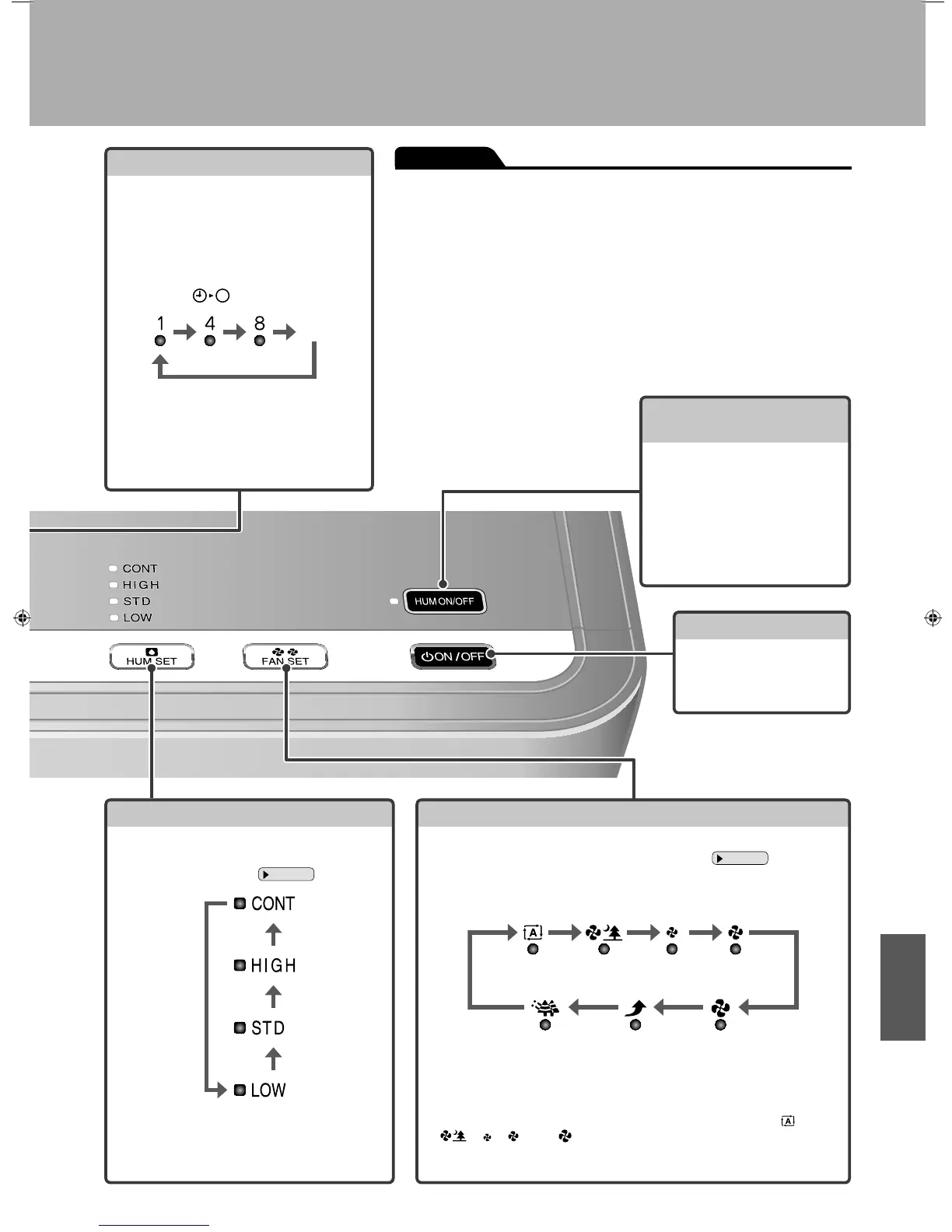 1 4 8

CONT
HIGH
STD
LOW

HUM ON/OFF

HUM SET

FAN SET

ON / OFF

CONT

HIGH

STD

LOW