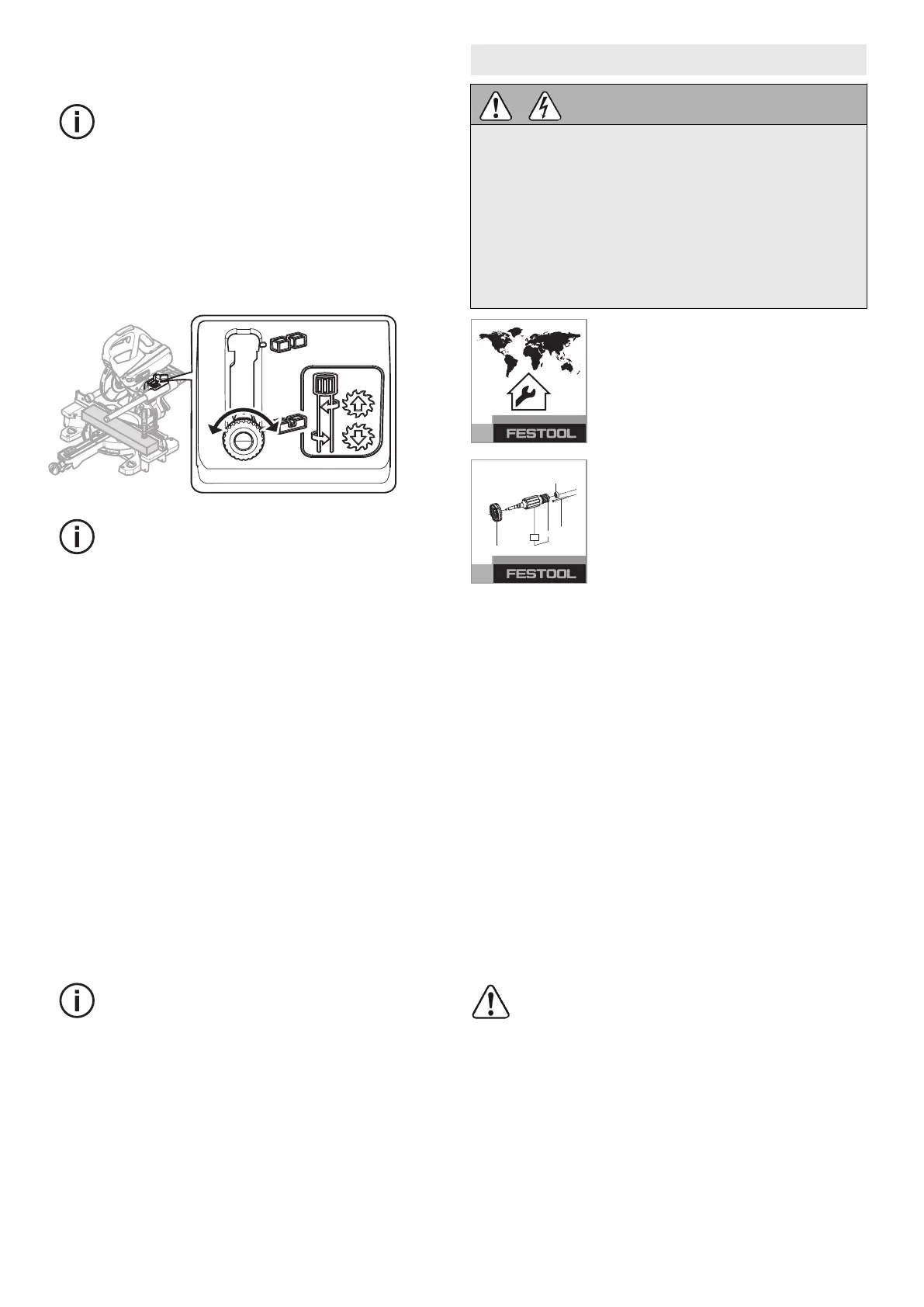 FESTOOL

FESTOOL