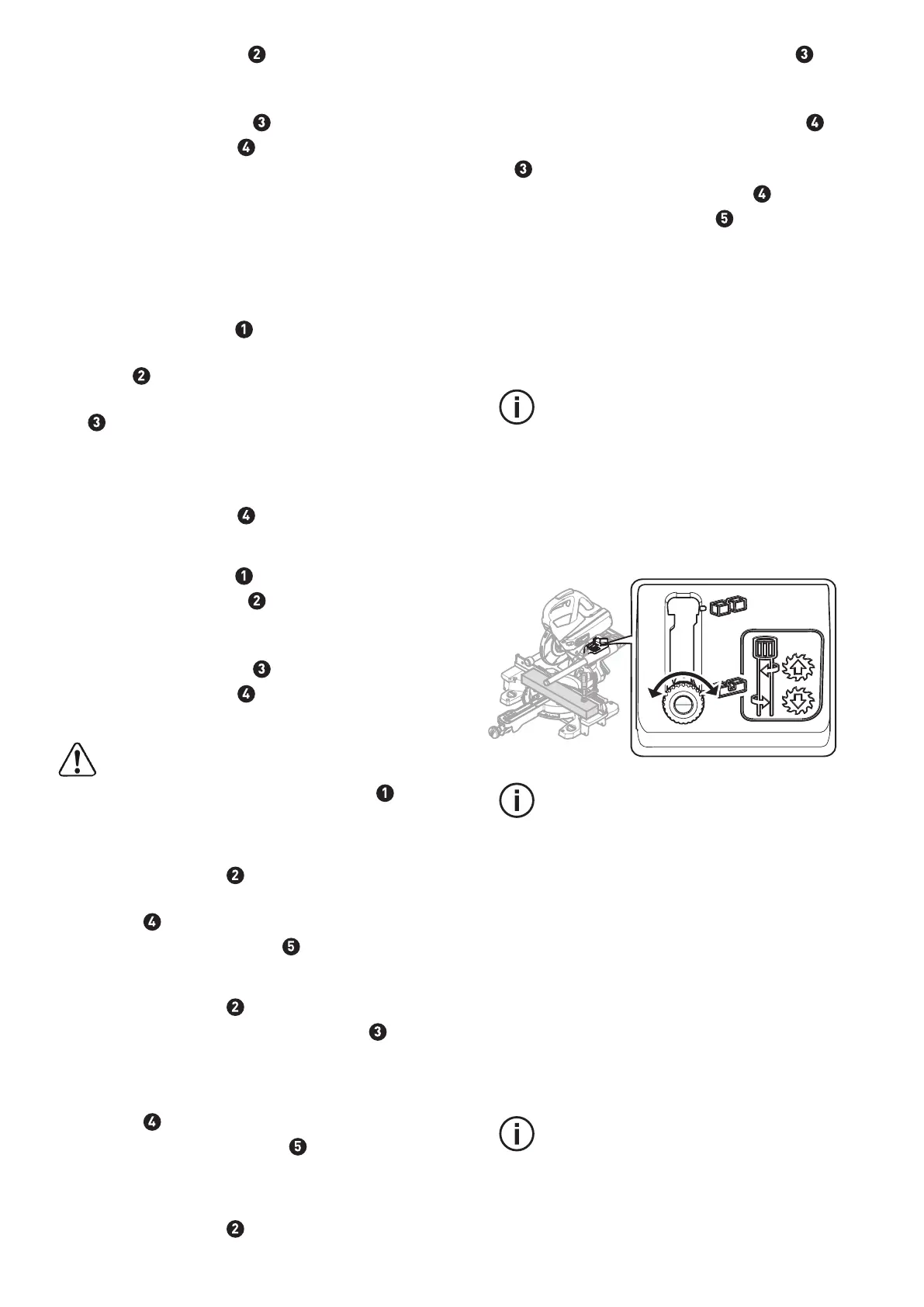 2

3
4

1

2

3

4

1
2

3
4

1

2

4
5

2
3

4
5

2

3

4
3
4
5