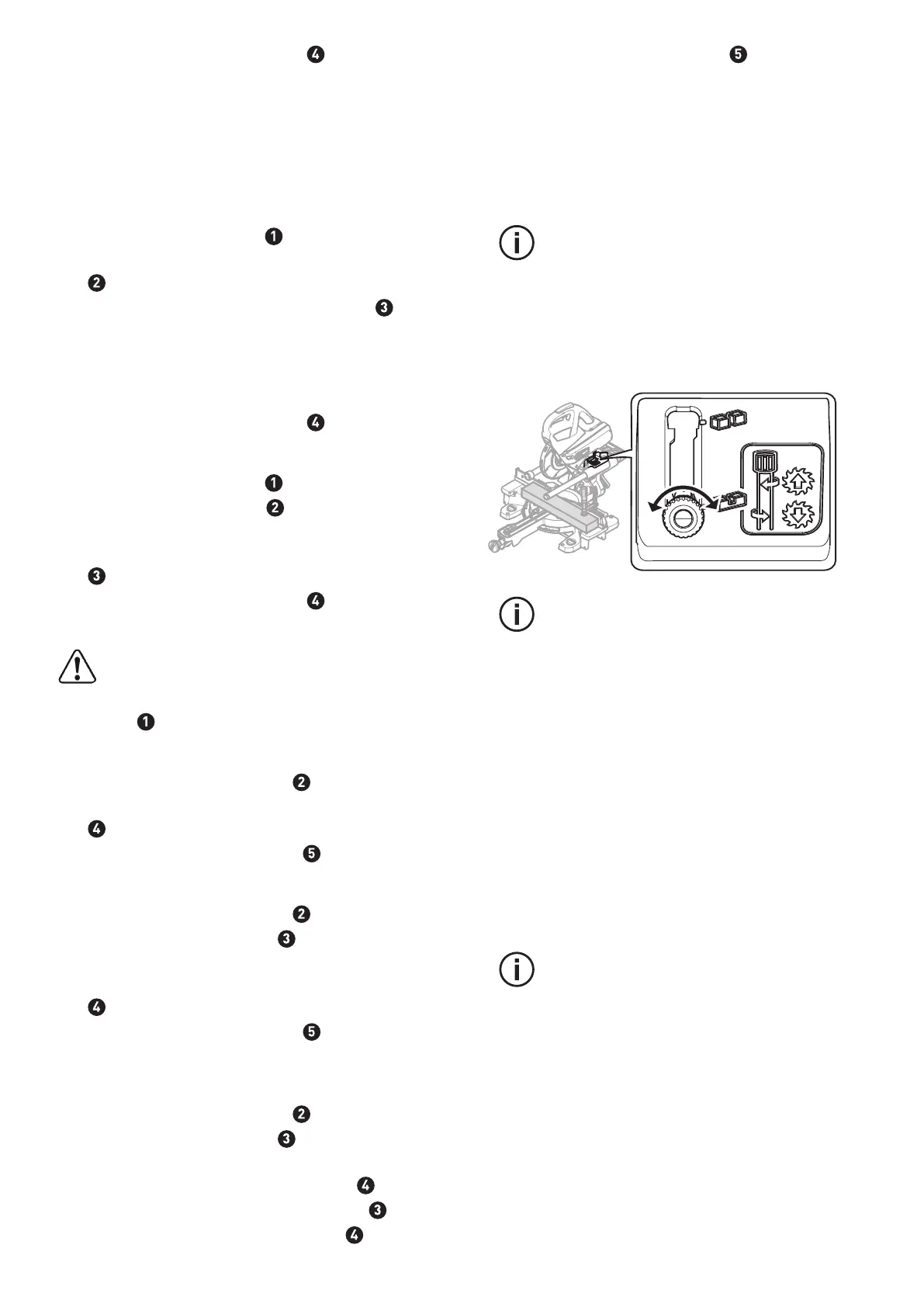 4

5

1

2

3

4

1

2

3

4

1

2

4

5

2

3

4

5

2

3

4

3

4