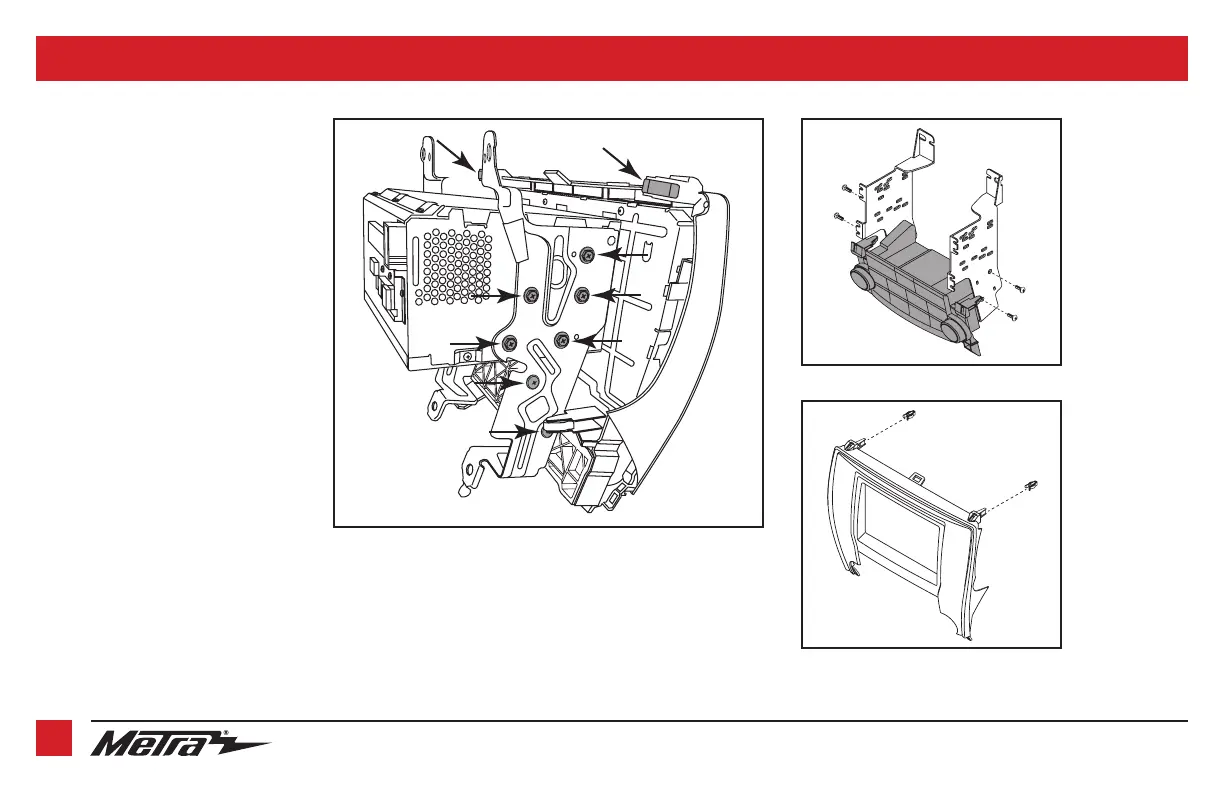 Metra®