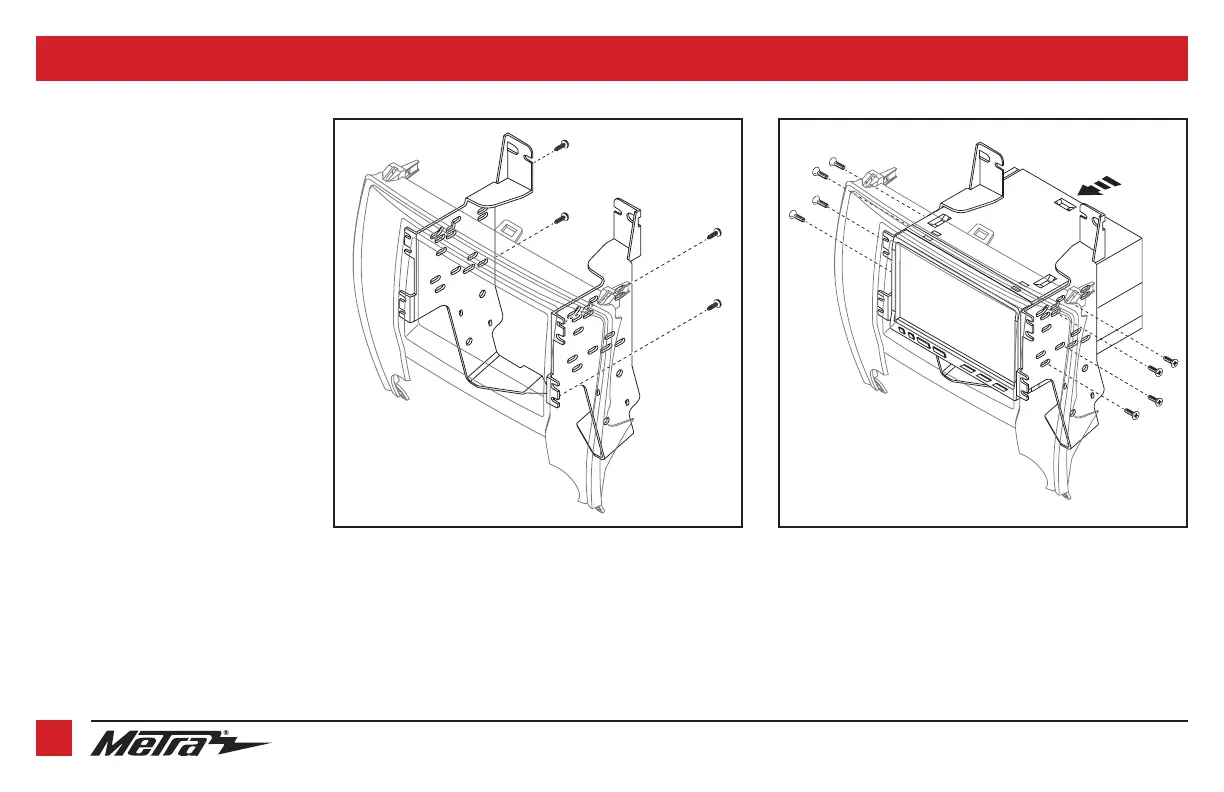 Metra®