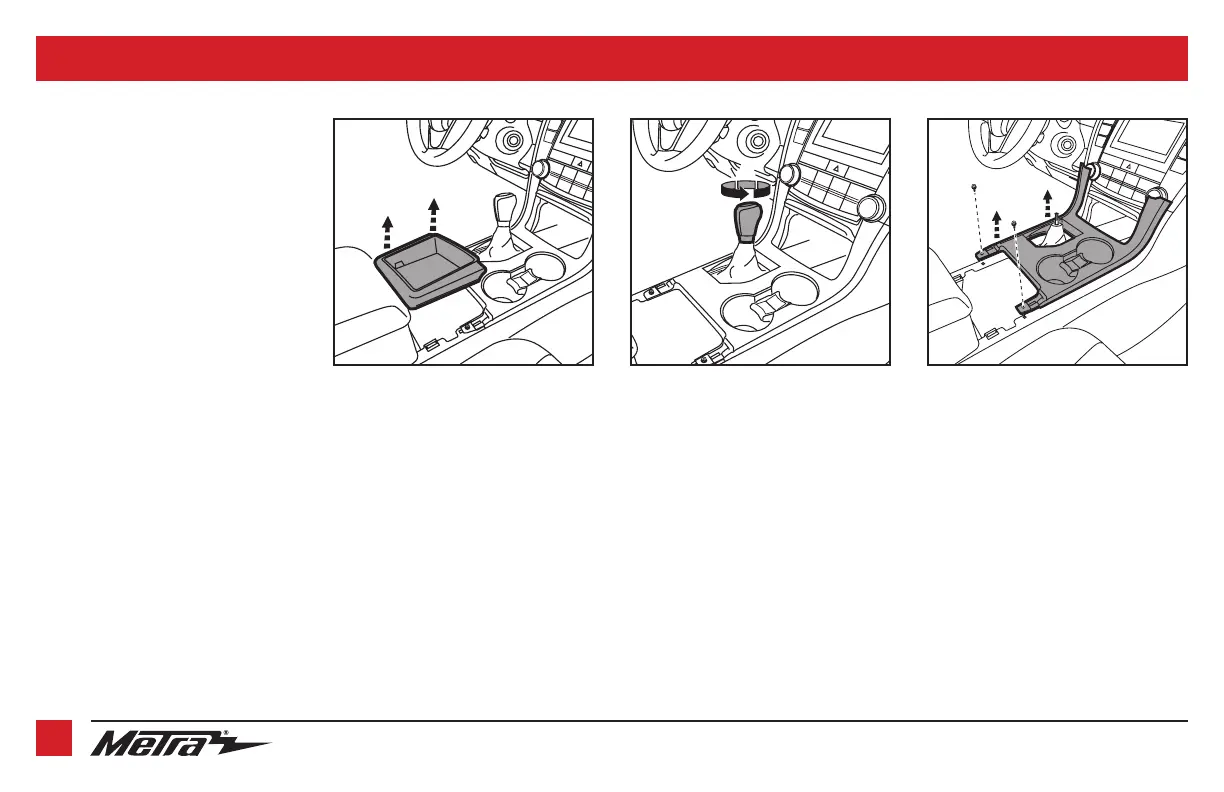 Metra®