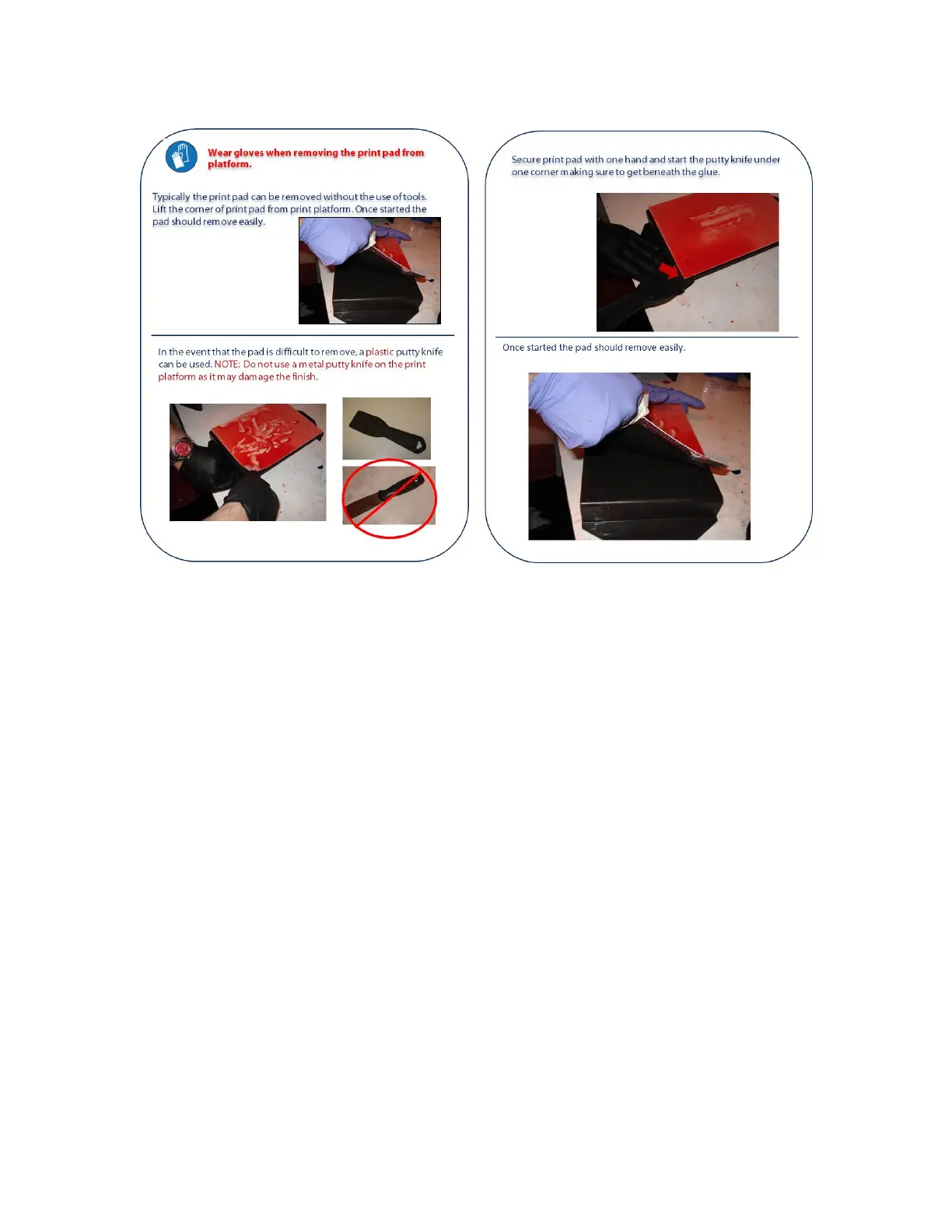 Wear gloves when removing the print pad from platform.

Typically the print pad can be removed without the use of tools. Lift the corner of print pad from print platform. Once started the pad should remove easily.

In the event that the pad is difficult to remove, a plastic putty knife can be used. NOTE: Do not use a metal putty knife on the print platform as it may damage the finish.

Secure print pad with one hand and start the putty knife under one corner making sure to get beneath the glue.

Once started the pad should remove easily.