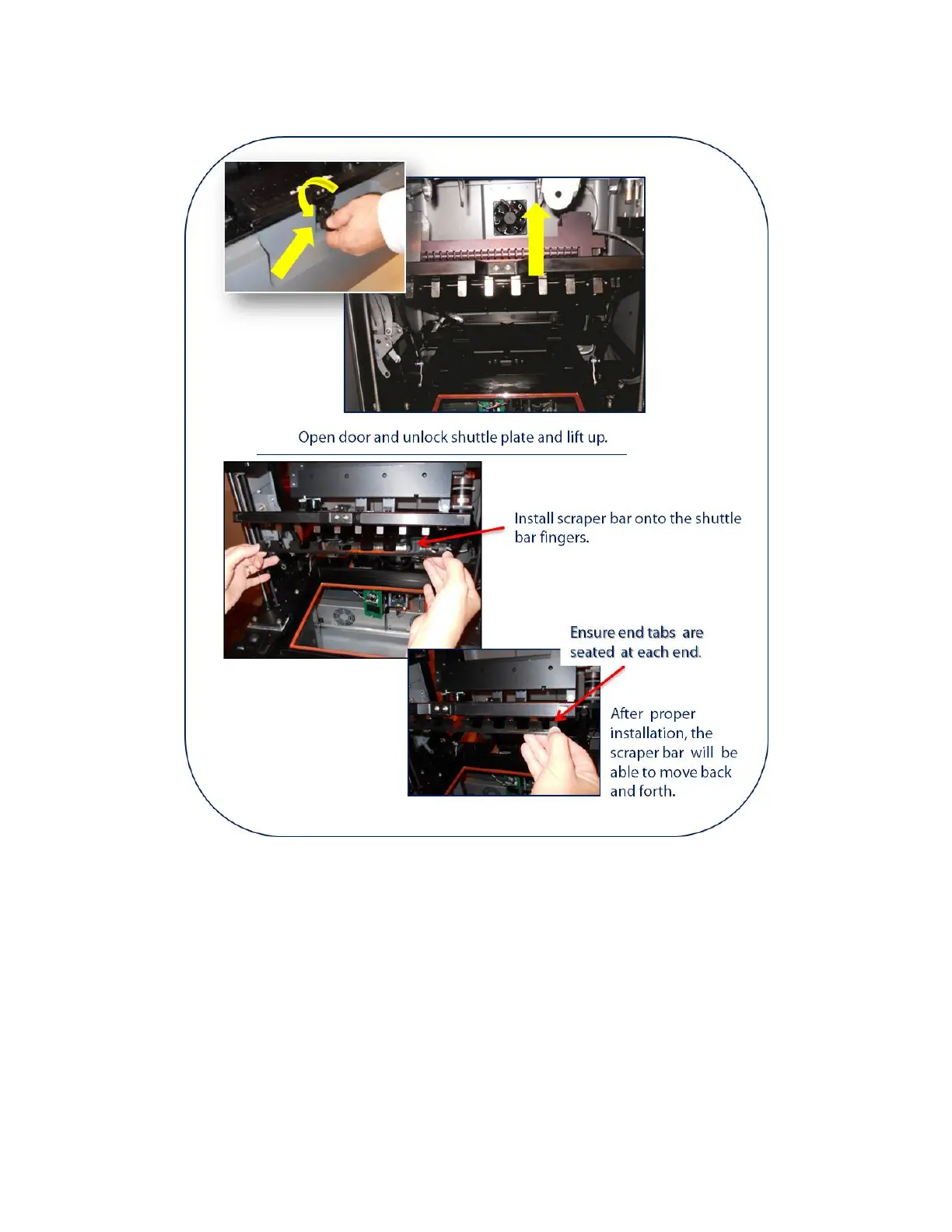 Open door and unlock shuttle plate and lift up.

Install scraper bar onto the shuttle bar fingers.

Ensure end tabs are seated at each end.

After proper installation, the scraper bar will be able to move back and forth.