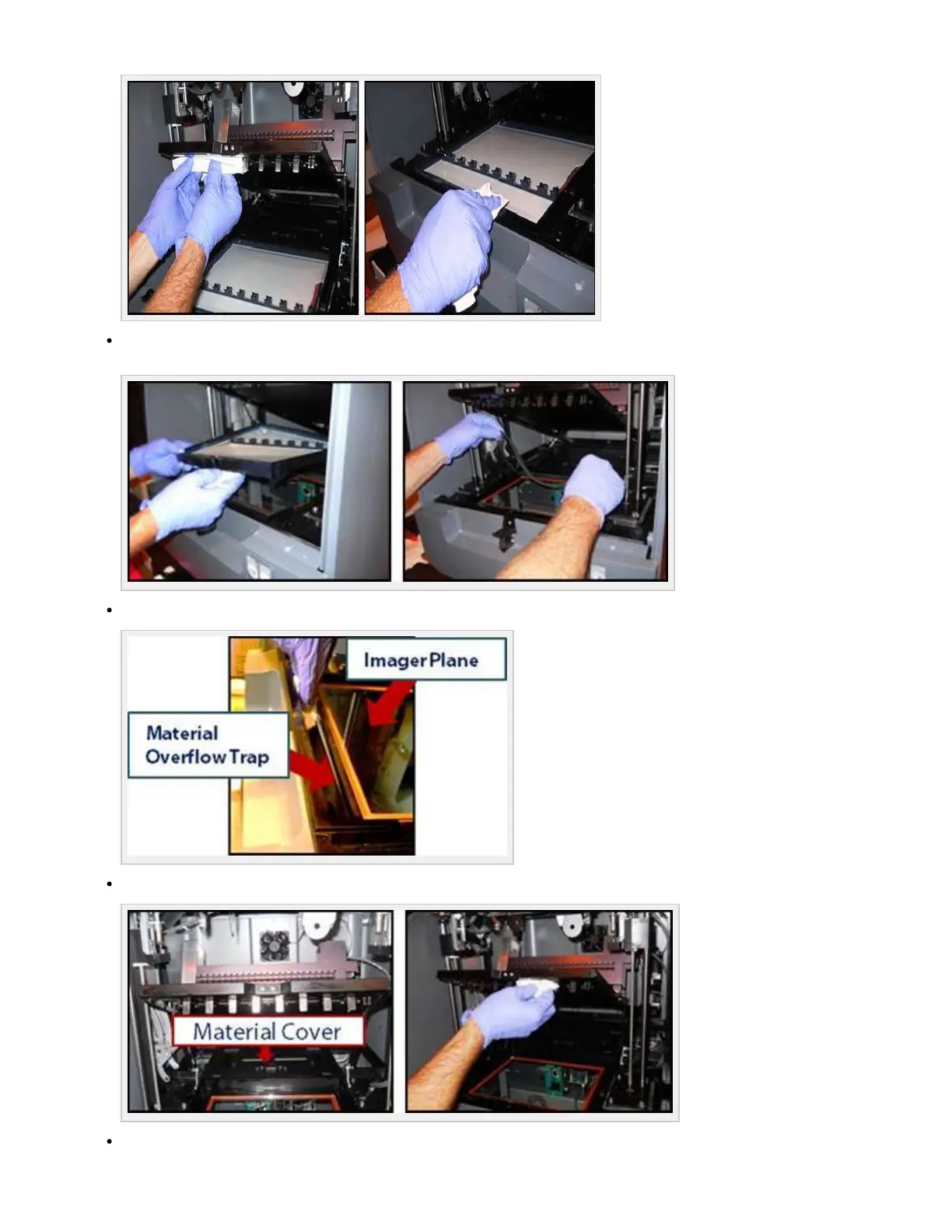 Imager Plane

Material Overflow Trap

Material Cover