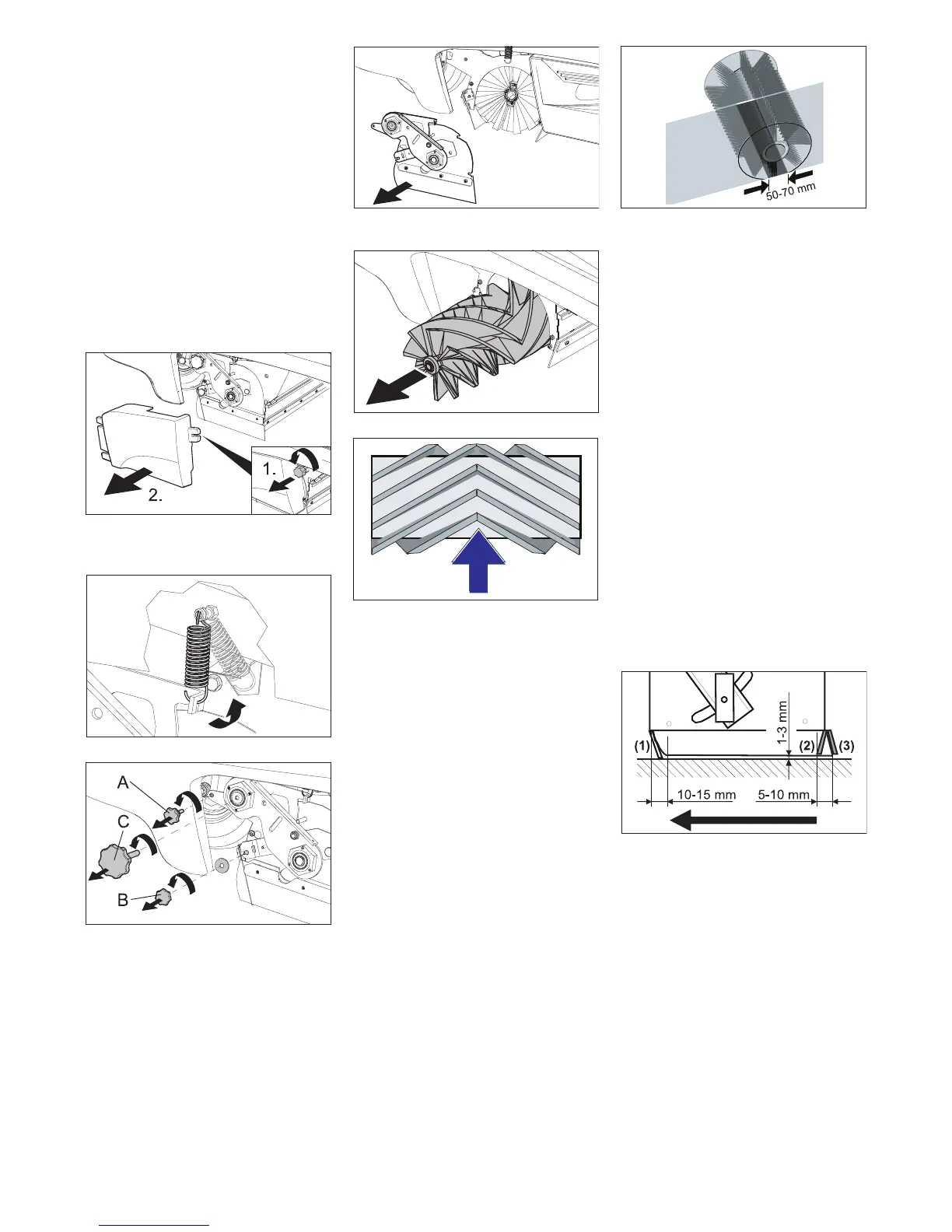 1.

2.

A

C

B

50-70 mm

1-3 mm

(1)

(2)

(3)

10-15 mm

5-10 mm