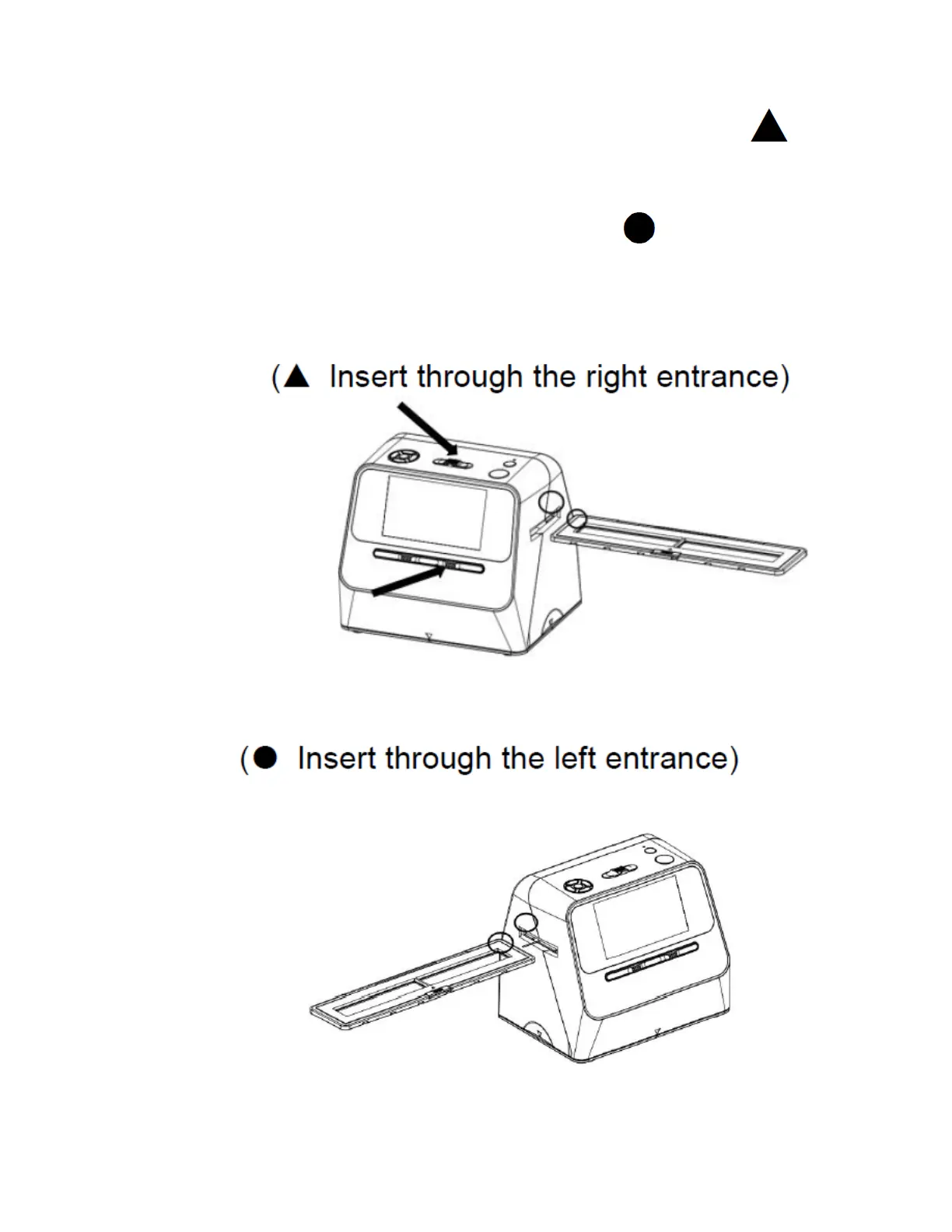 ▲

●

(▲ Insert through the right entrance)

(● Insert through the left entrance)