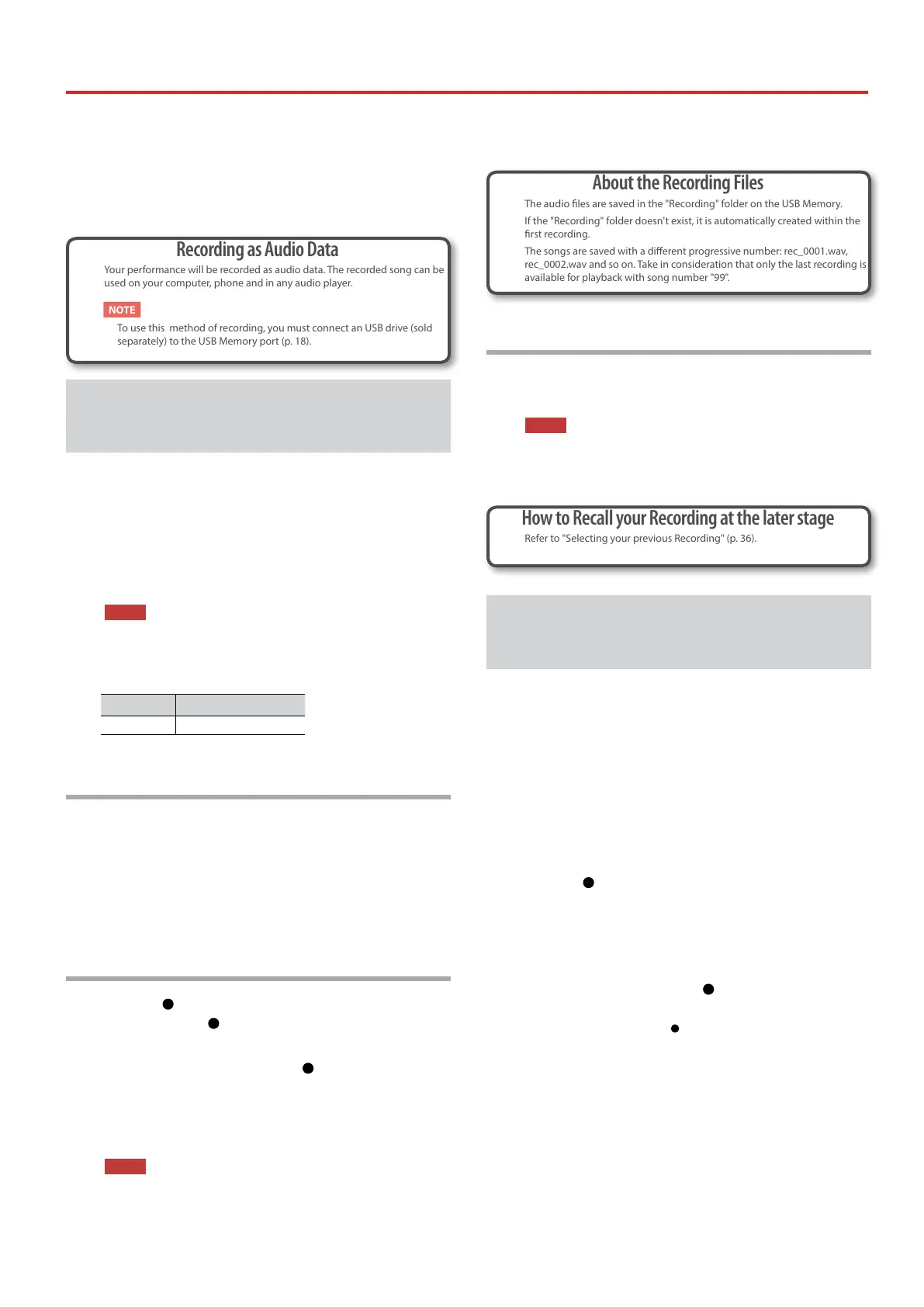 Recording as Audio Data

Your performance will be recorded as audio data. The recorded song can be used on your computer, phone and in any audio player.

NOTE

To use this method of recording, you must connect an USB drive (sold separately) to the USB Memory port (p. 18).

About the Recording Files

The audio files are saved in the "Recording" folder on the USB Memory.

If the "Recording" folder doesn't exist, it is automatically created within the first recording.

The songs are saved with a different progressive number: rec_0001.wav, rec_0002.wav and so on. Take in consideration that only the last recording is available for playback with song number "99".

How to Recall your Recording at the later stage

Refer to "Selecting your previous Recording" (p. 36).