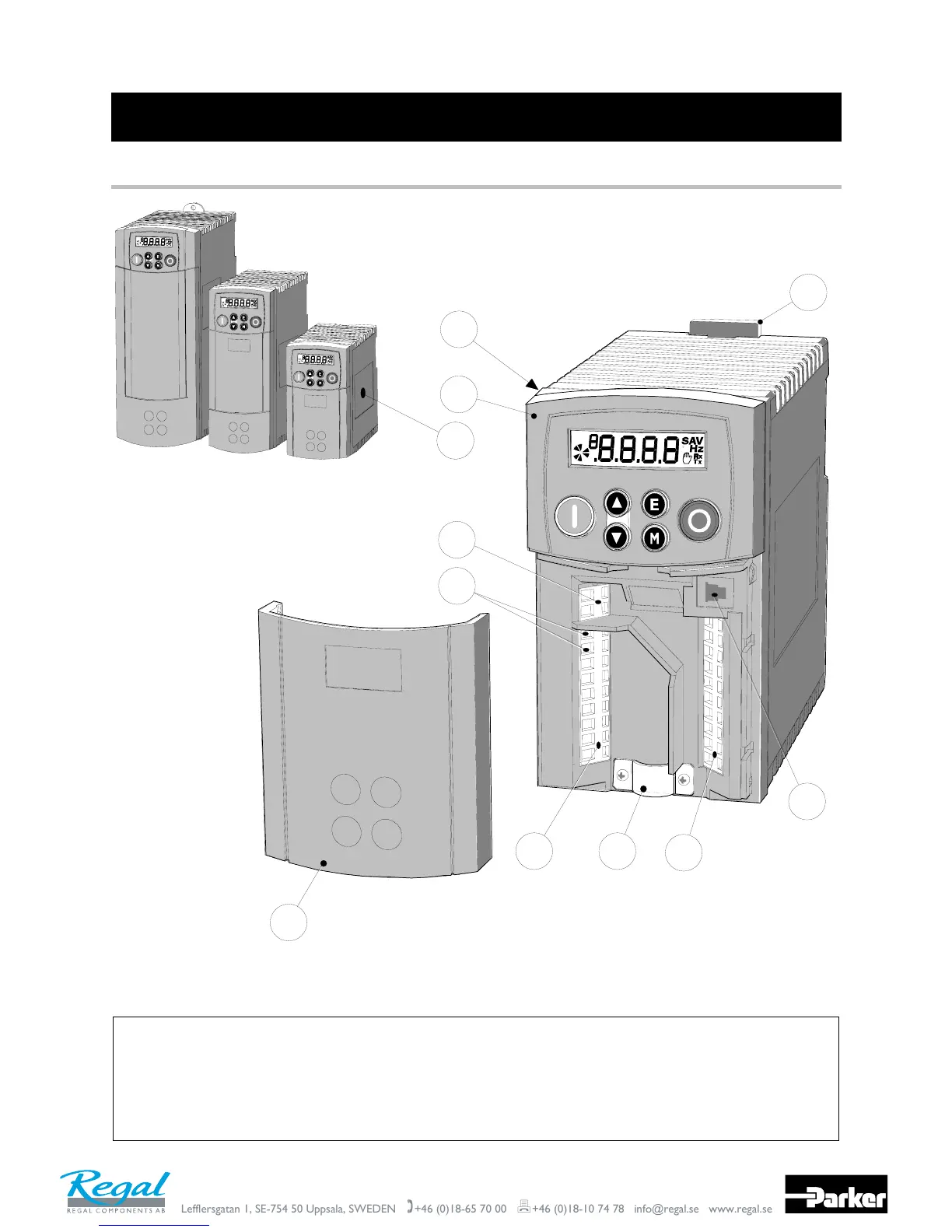 8.8.8.8 SAV Hz Rx Tx

E

M

Regal
REGAL COMPONENTS AB

Lefflersgatan 1, SE-754 50 Uppsala, SWEDEN +46 (0)18-65 70 00 +46 (0)18-10 74 78 info@regal.se www.regal.se

Parker