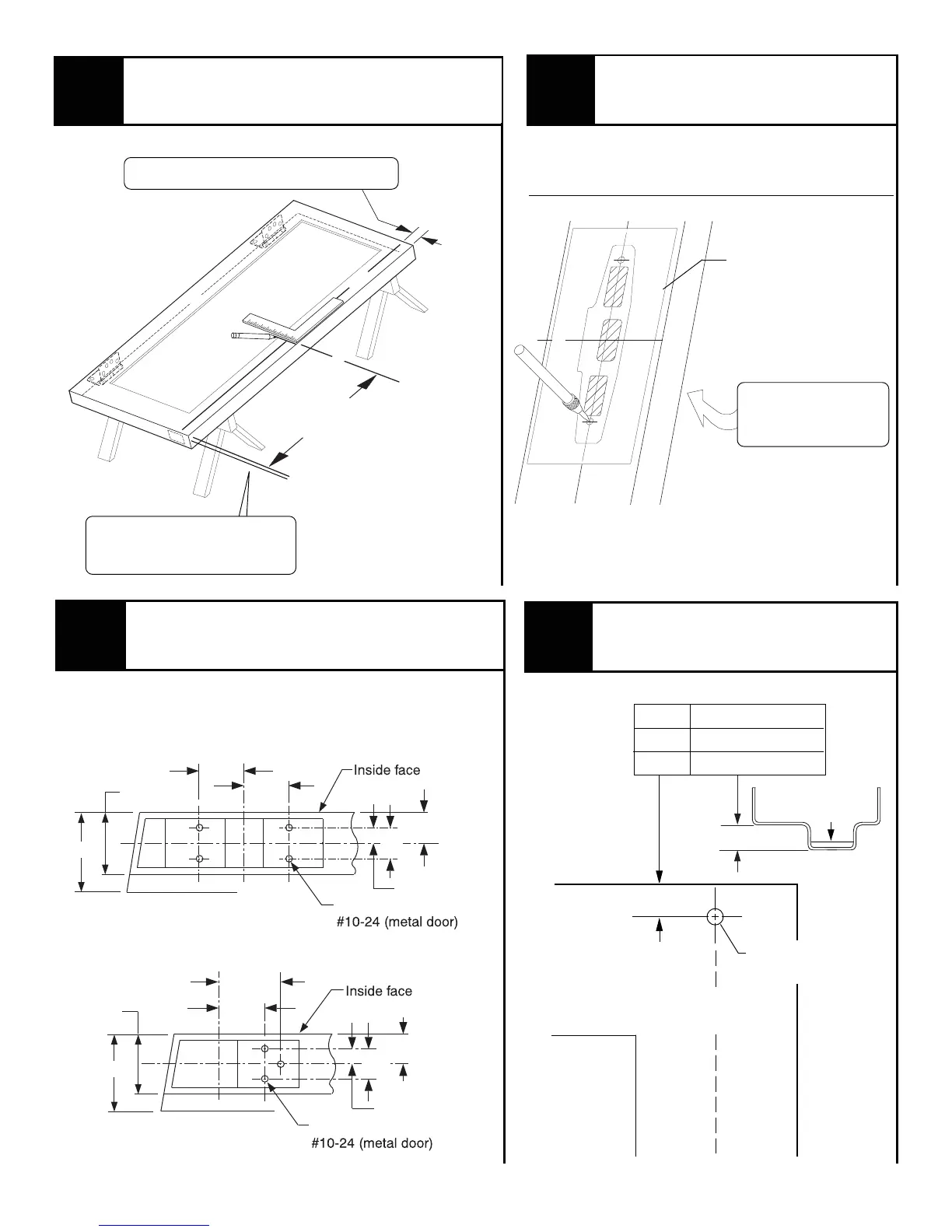 Inside face

#10-24 (metal door)

Inside face

#10-24 (metal door)