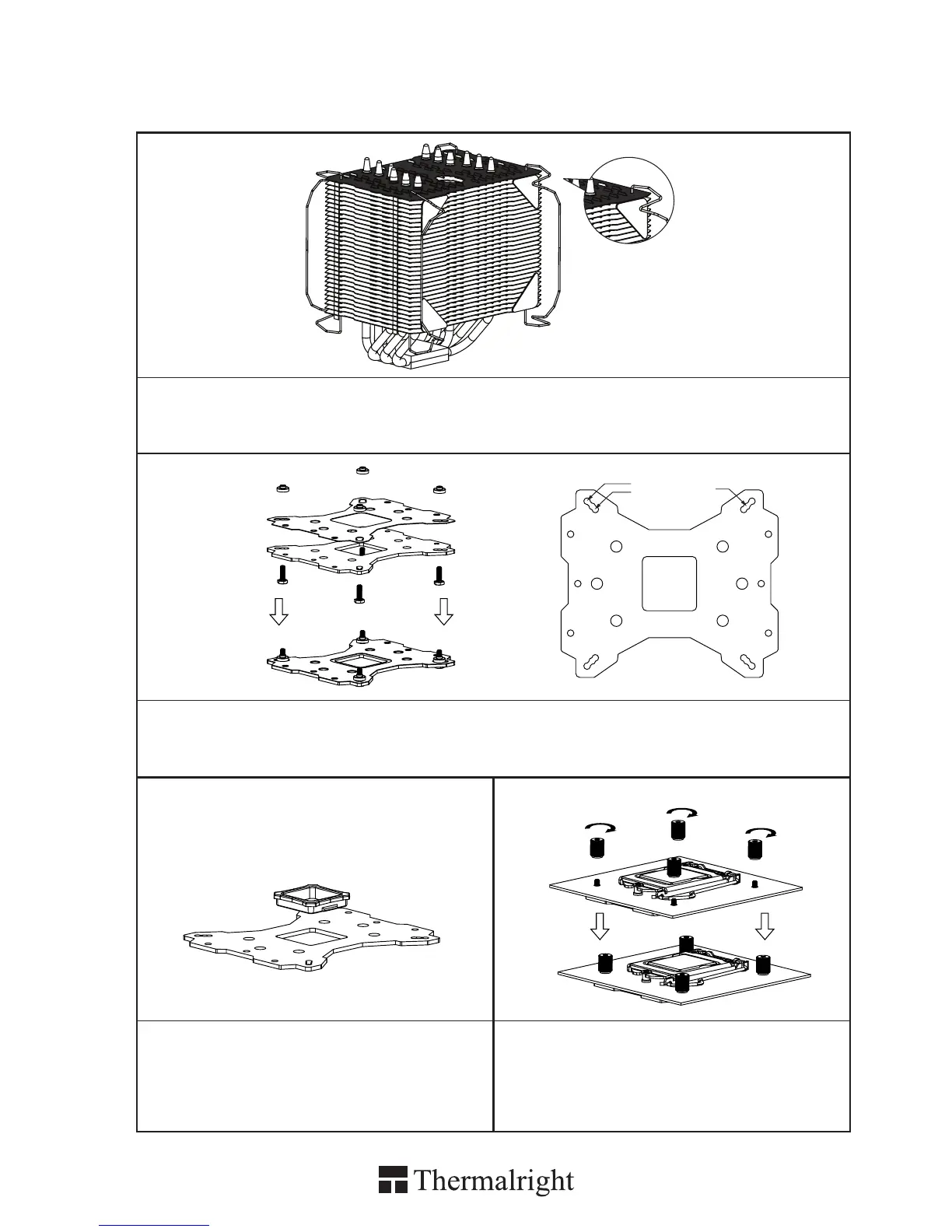 Thermalright