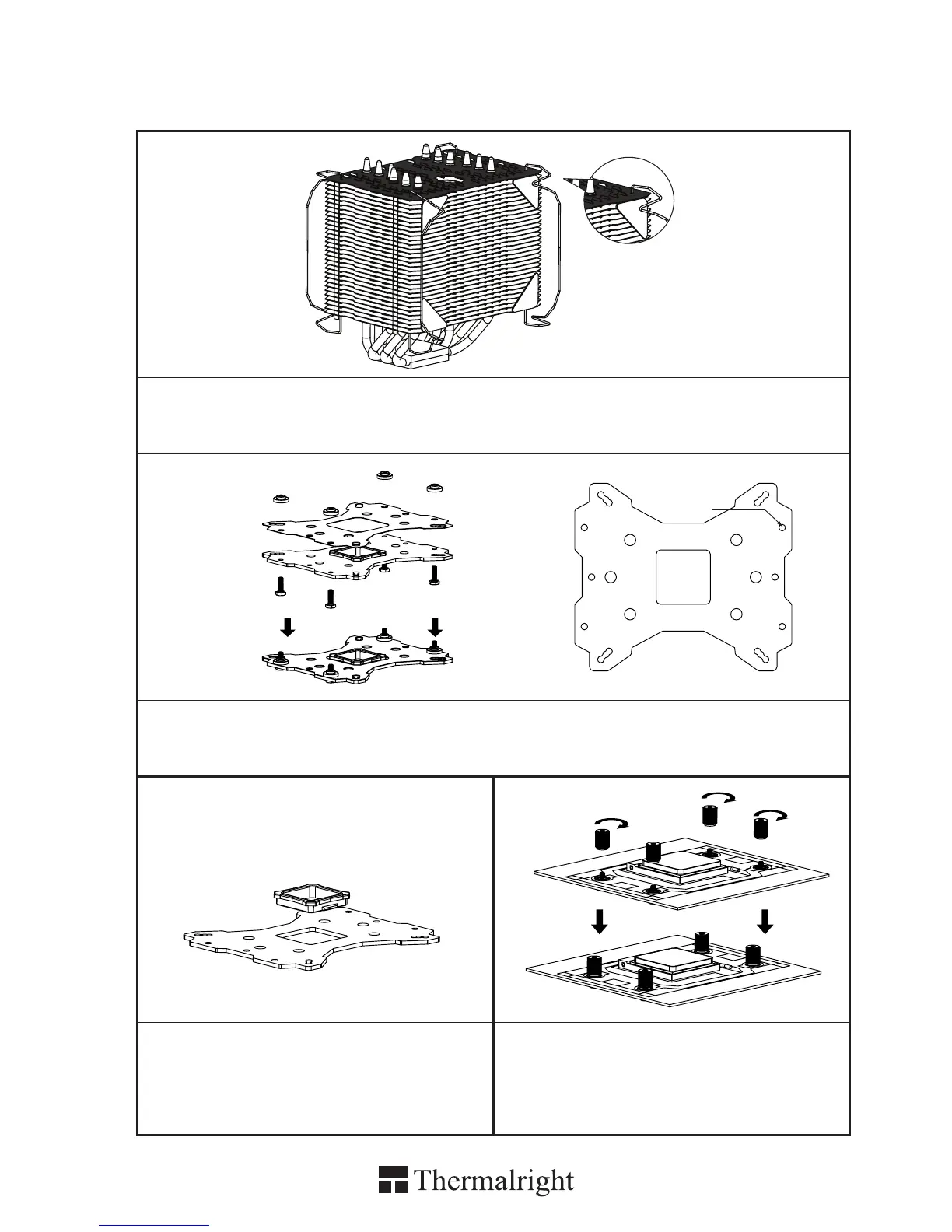 Thermalright