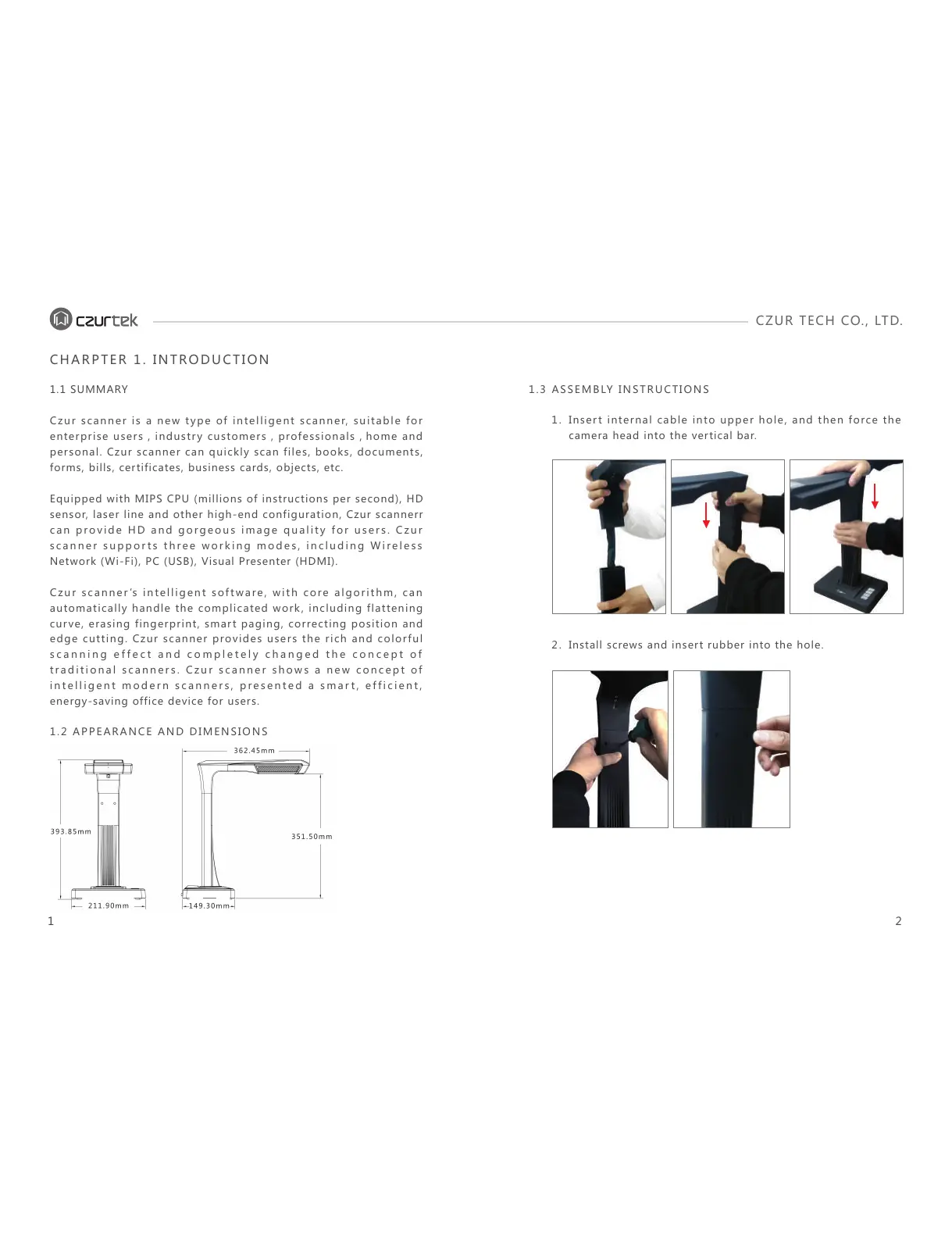 czurtek

CZUR TECH CO., LTD.

CHARPTER 1. INTRODUCTION

1.1 SUMMARY

Czur scanner is a new type of intelligent scanner, suitable for enterprise users , industry customers , professionals , home and personal. Czur scanner can quickly scan files, books, documents, forms, bills, certificates, business cards, objects, etc.

Equipped with MIPS CPU (millions of instructions per second), HD sensor, laser line and other high-end configuration, Czur scannerr can provide HD and gorgeous image quality for users. Czur scanner supports three working modes, including Wireless Network (Wi-Fi), PC (USB), Visual Presenter (HDMI).

Czur scanner's intelligent software, with core algorithm, can automatically handle the complicated work, including flattening curve, erasing fingerprint, smart paging, correcting position and edge cutting. Czur scanner provides users the rich and colorful scanning effect and completely changed the concept of traditional scanners. Czur scanner shows a new concept of intelligent modern scanners, presented a smart, efficient, energy-saving office device for users.

1.2 APPEARANCE AND DIMENSIONS

393.85mm

211.90mm

362.45mm

351.50mm

149.30mm

1

1.3 ASSEMBLY INSTRUCTIONS

1. Insert internal cable into upper hole, and then force the camera head into the vertical bar.

2. Install screws and insert rubber into the hole.

2