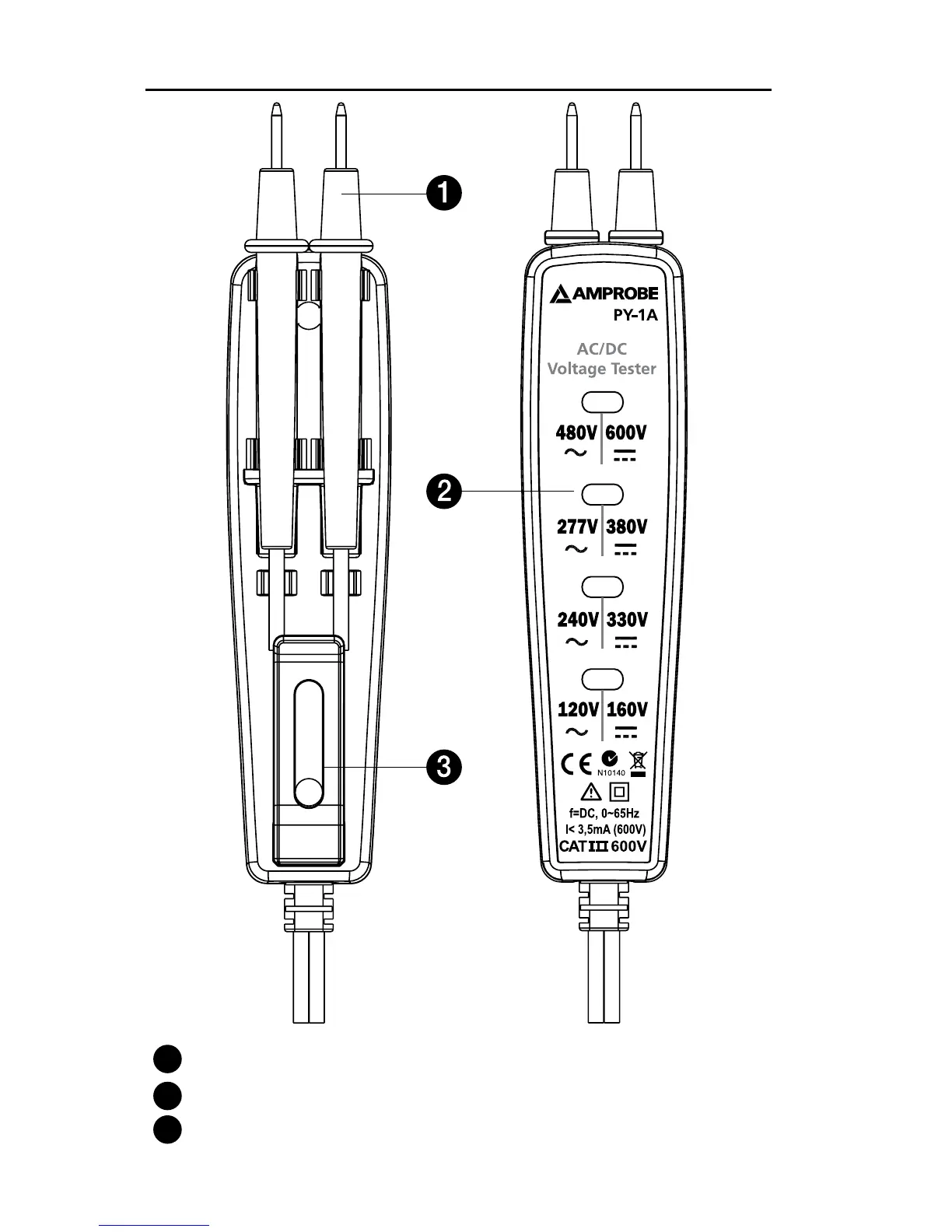 1

AMPROBE
PY-1A

AC/DC
Voltage Tester

480V 600V

2

277V 380V

240V 330V

120V 160V

3

CE N10140

f=DC, 0~65Hz
I< 3,5mA (600V)
CAT III 600V