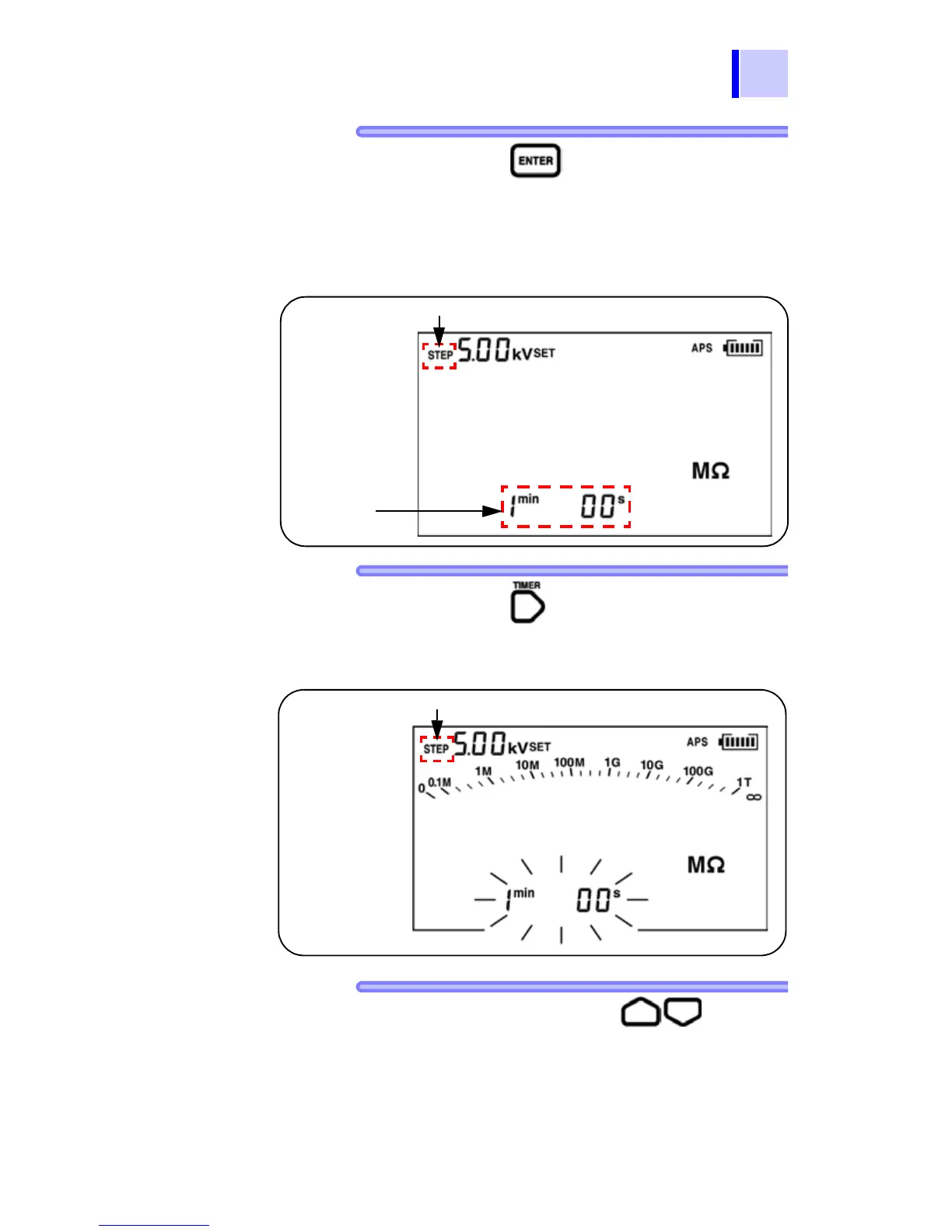 ENTER

STEP 5.00 kV SET APS

MΩ

1 min 00 s

TIMER

STEP 5.00 kV SET APS

0 0.1M 1M 10M 100M 1G 10G 100G 1T ∞

MΩ

1 min 00 s