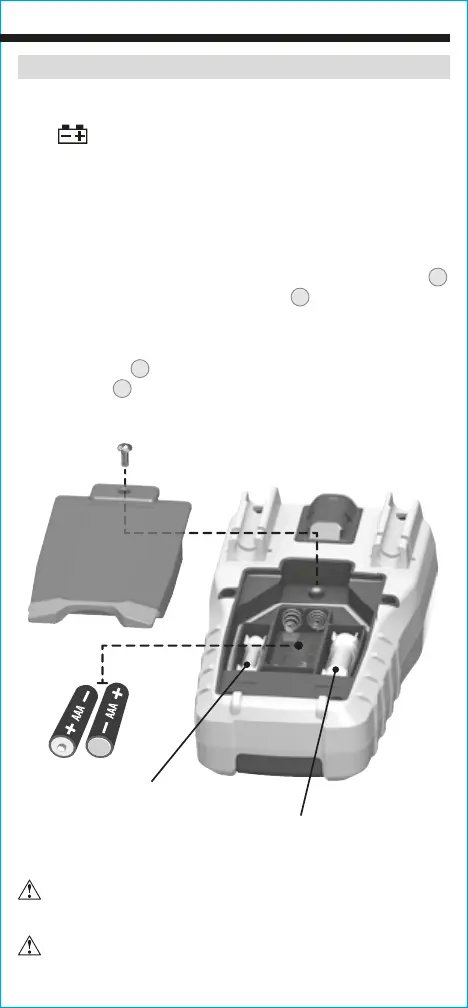 AAA
AAA