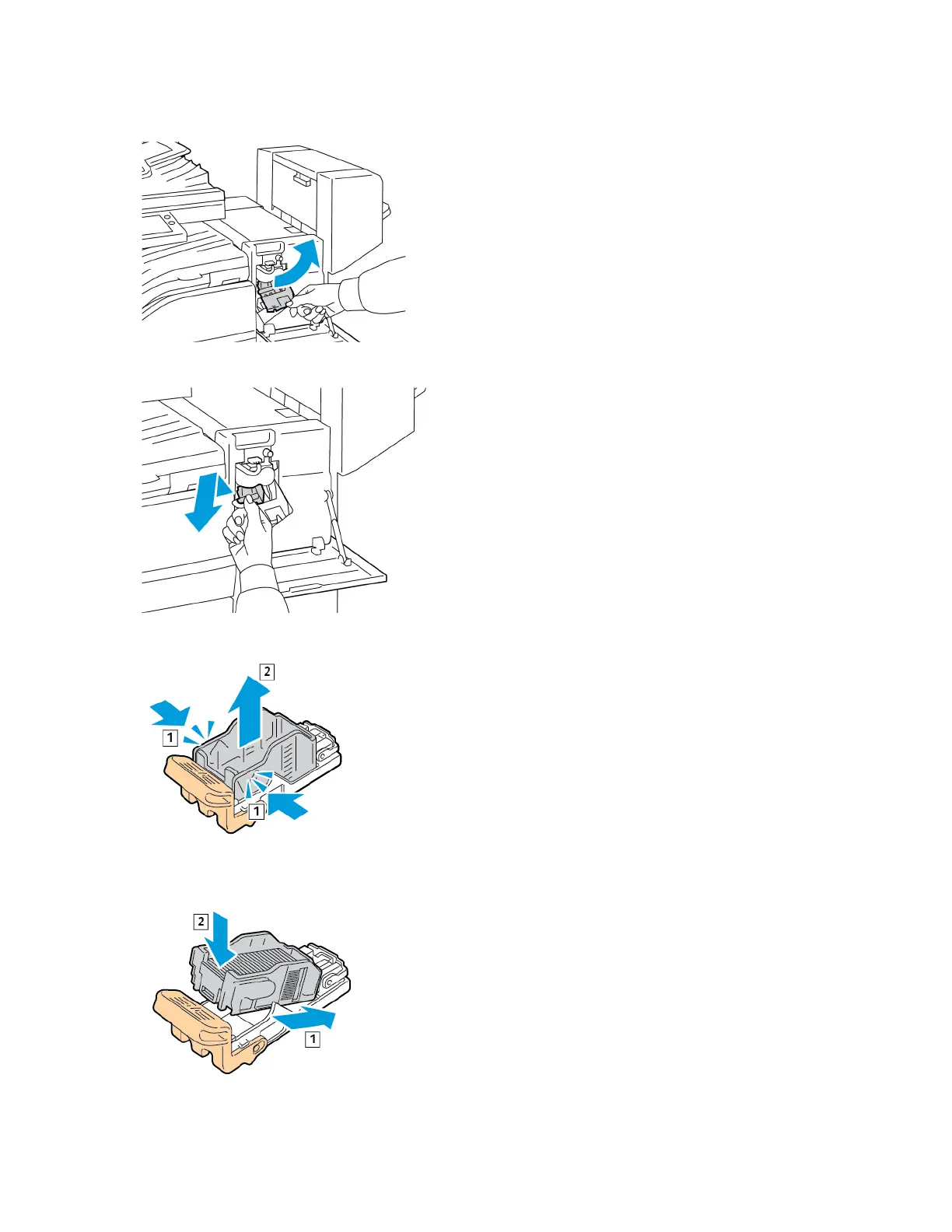 2

1

1

2

1