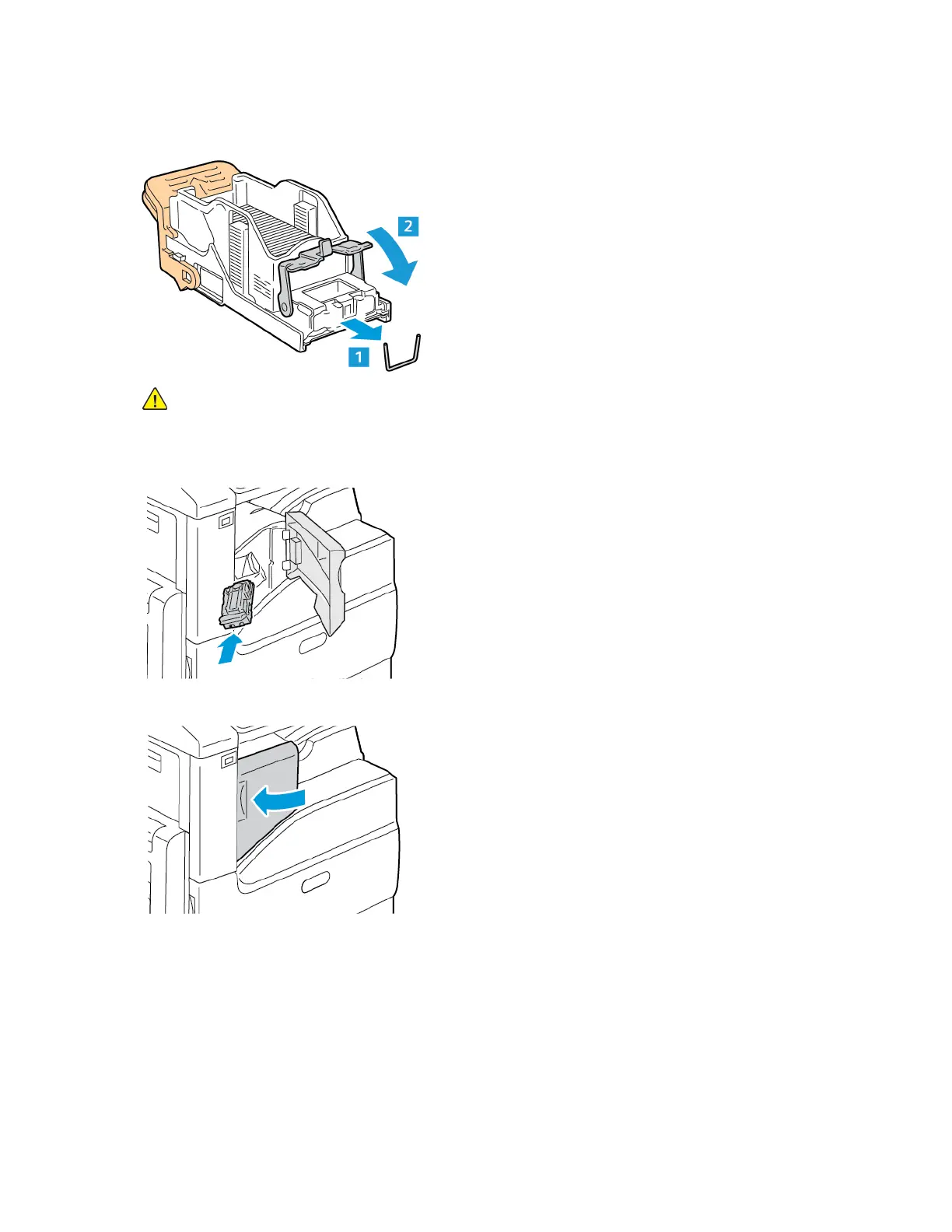 2

1