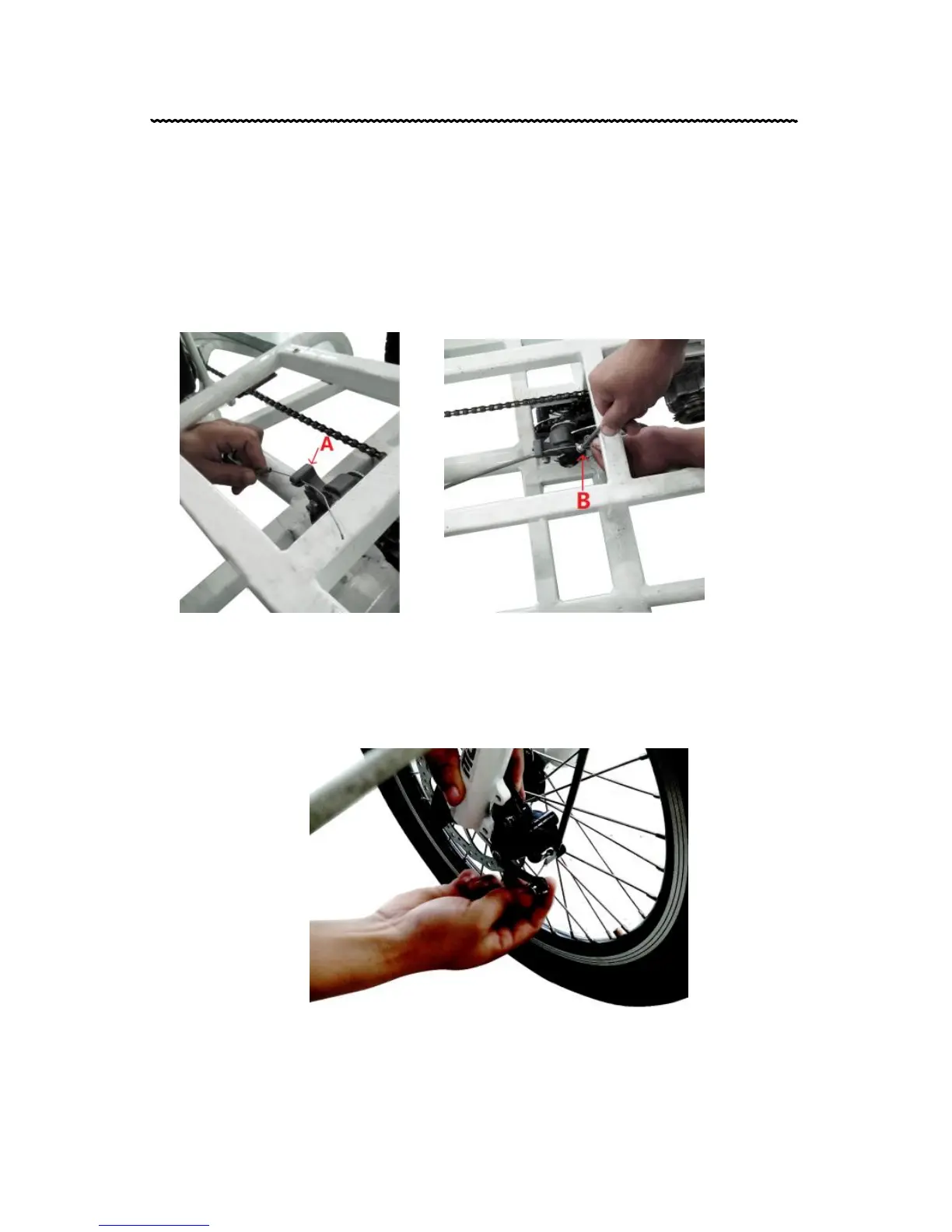 A

B