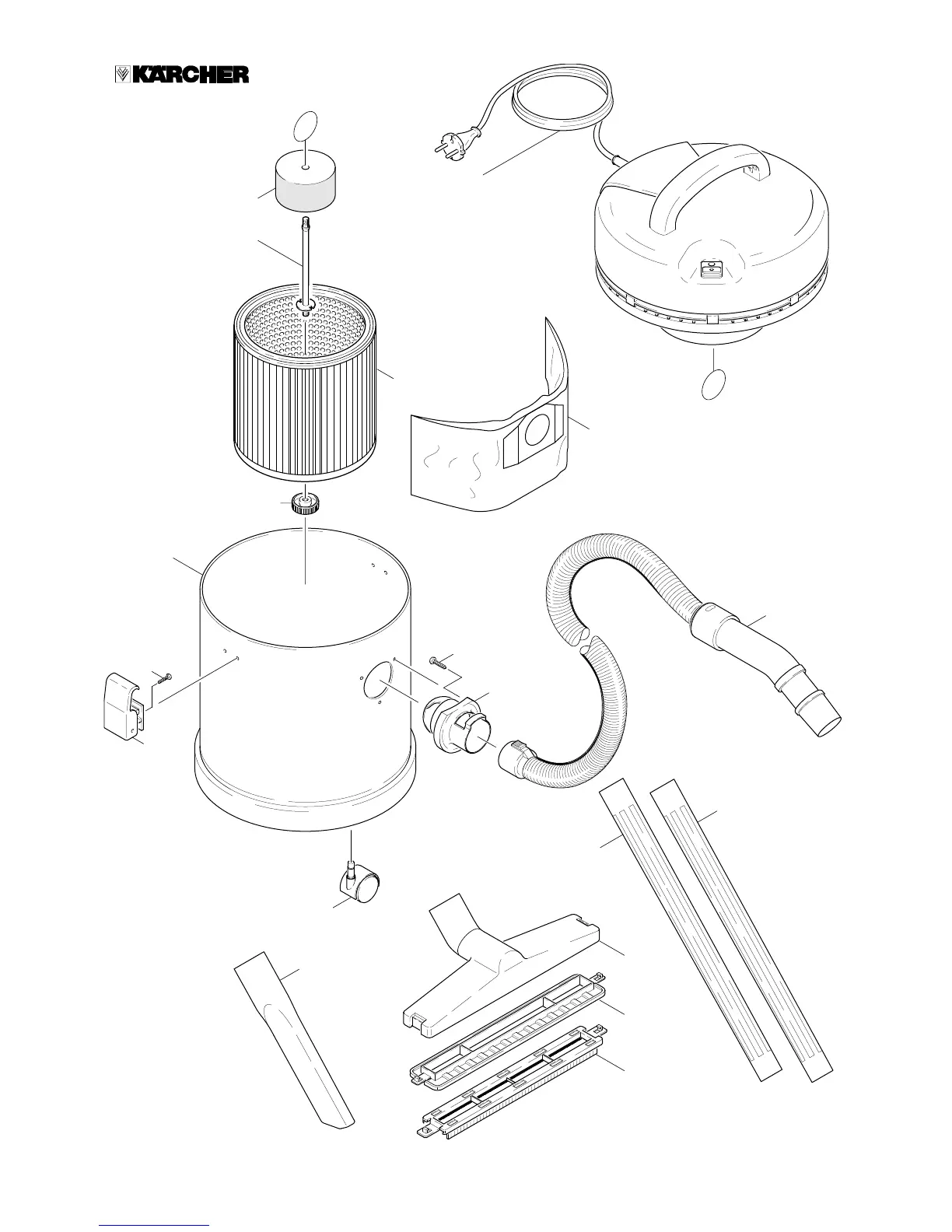 KÄRCHER