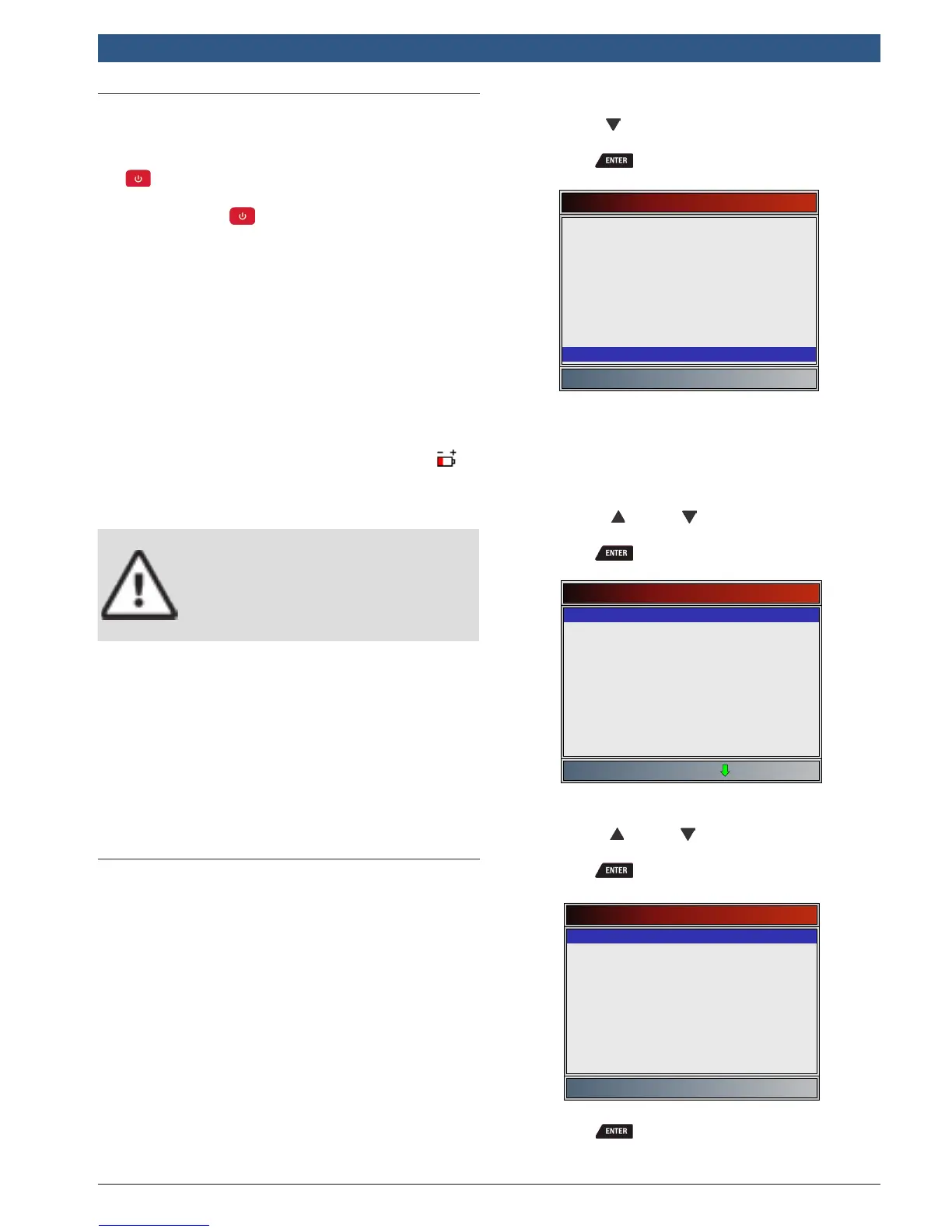 ENTER

ENTER

ENTER

ENTER