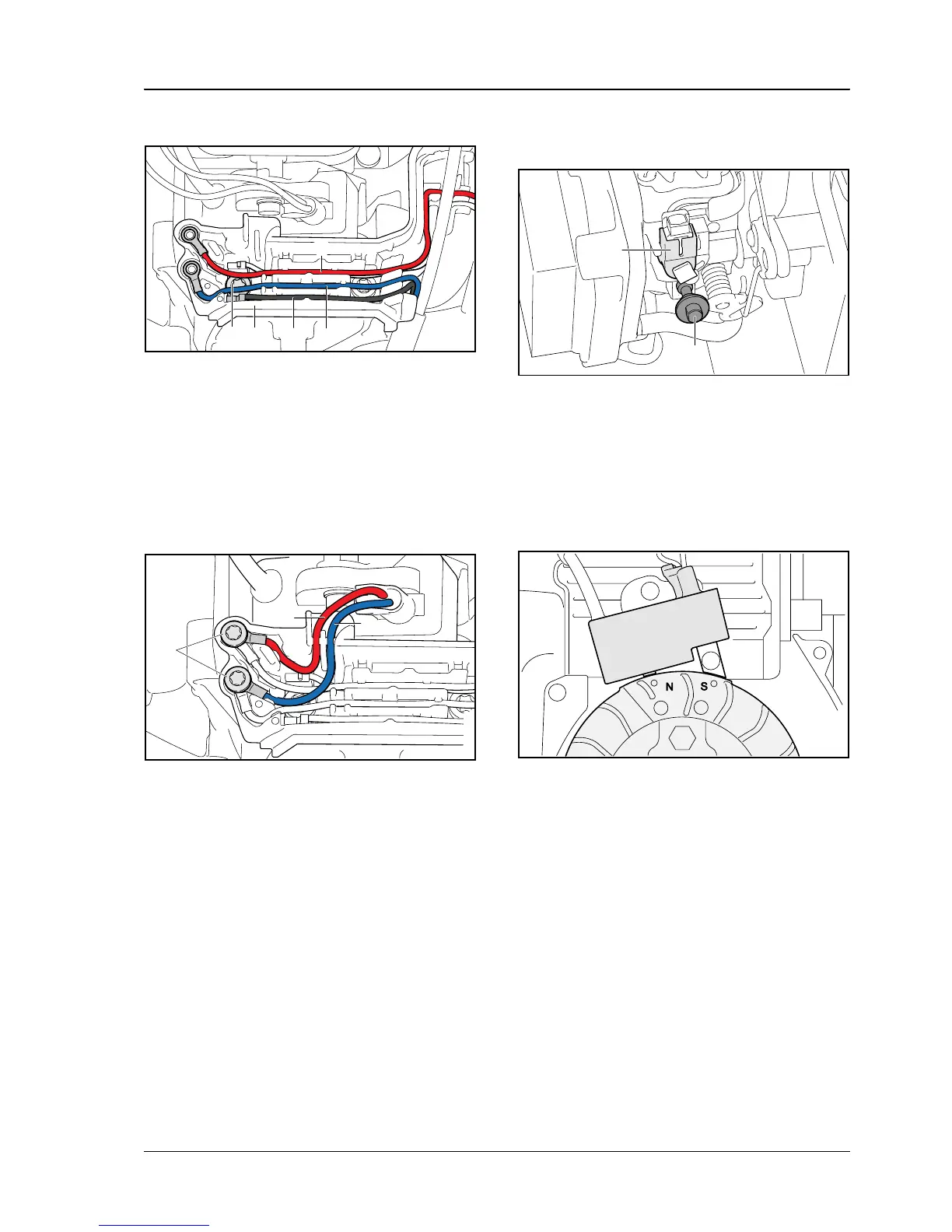 N S