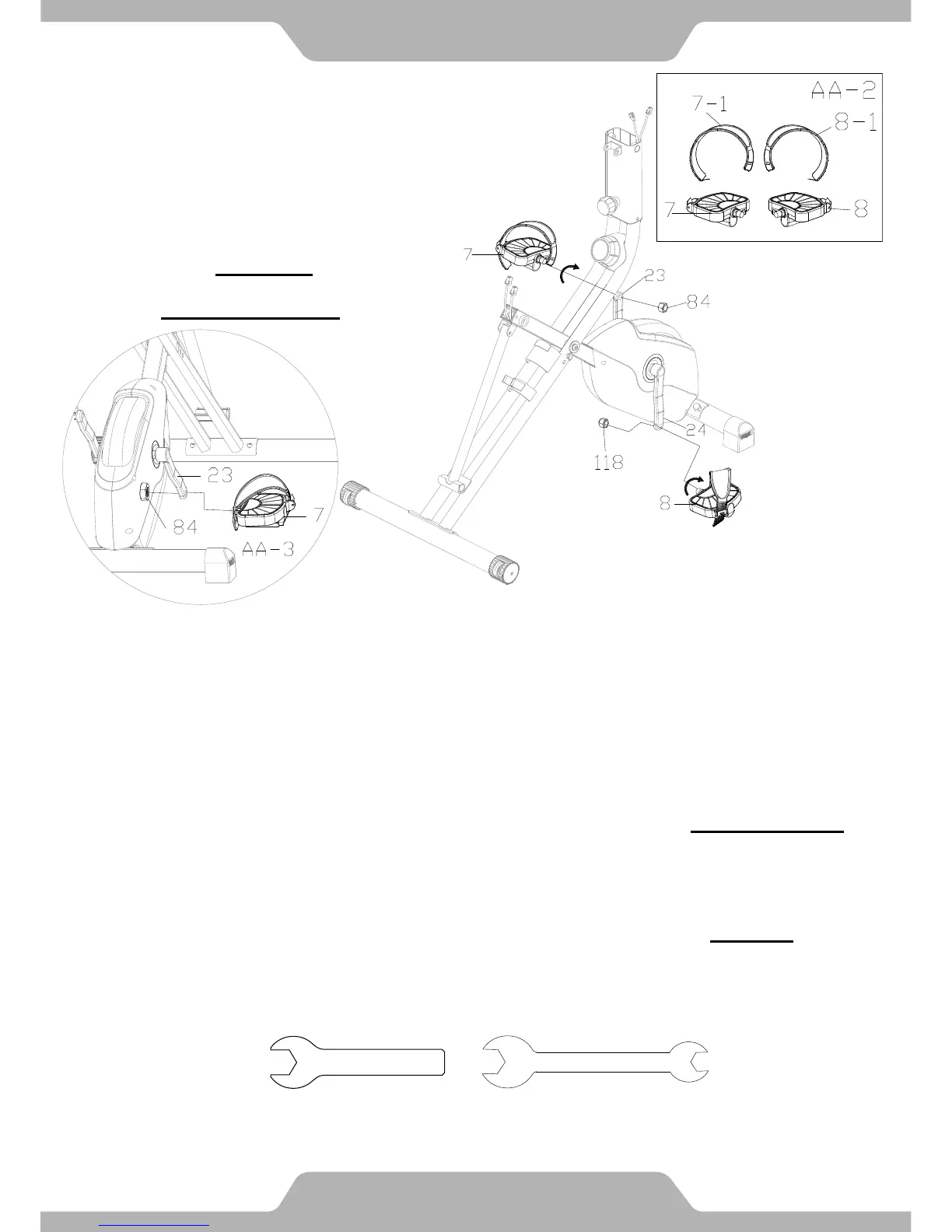 AA-2

7-1

8-1

7

8

7

23

84

24

118

8

23

84

7

AA-3