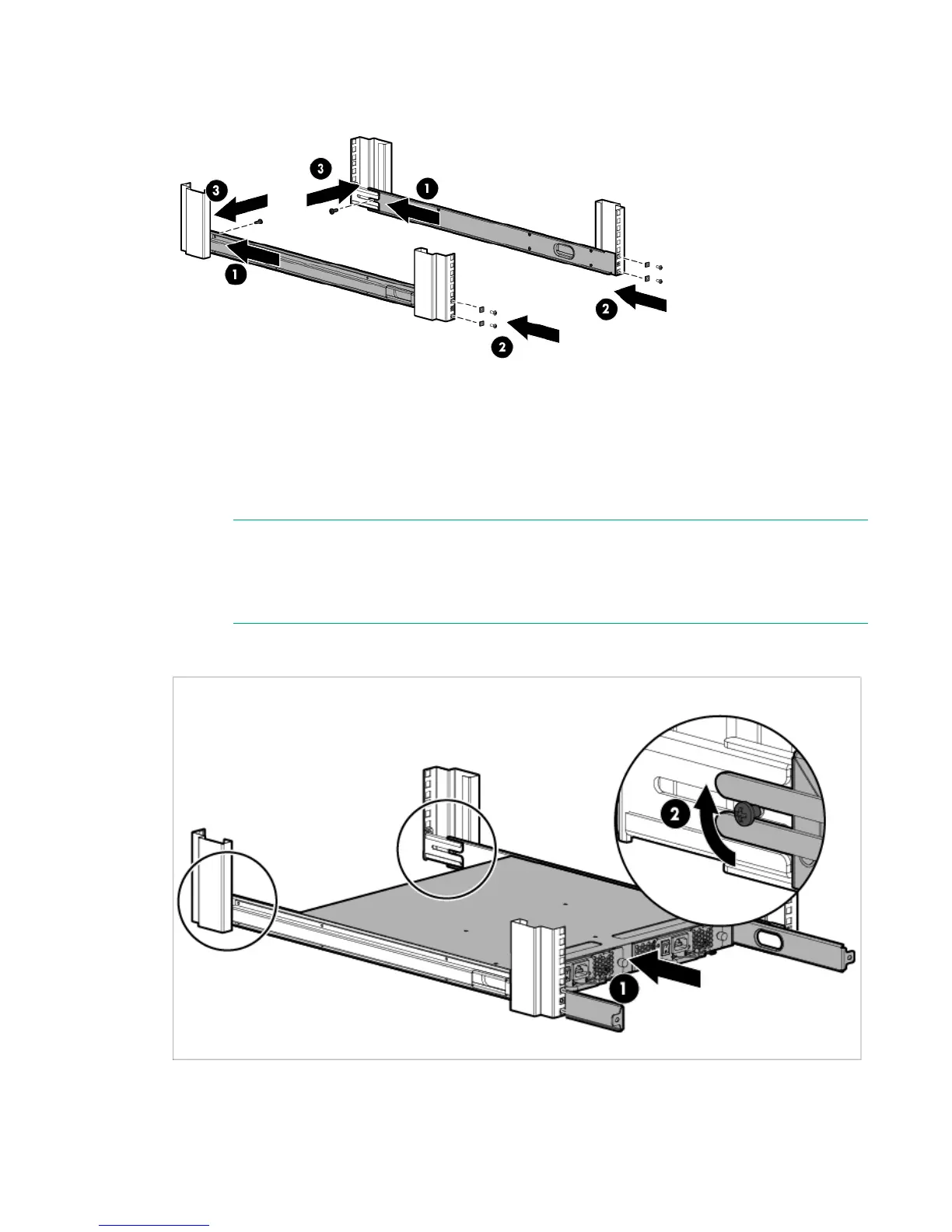 3
3
1
1
2
2

2
1