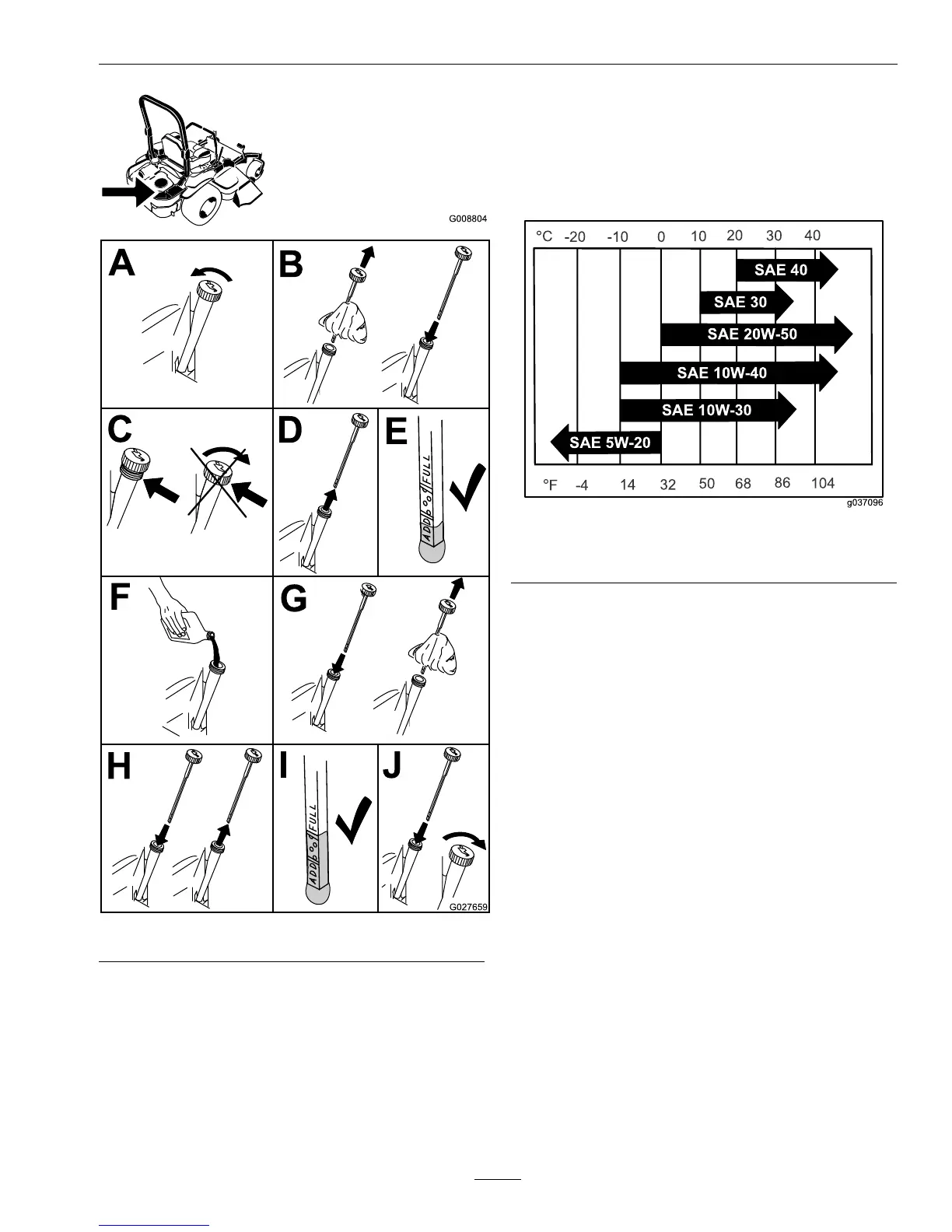 G008804

A

B

C

D

E

ADD FULL

F

G

H

I

ADD FULL

J

G027659

°C -20 -10 0 10 20 30 40

SAE 40

SAE 30

SAE 20W-50

SAE 10W-40

SAE 10W-30

SAE 5W-20

°F -4 14 32 50 68 86 104

g037096