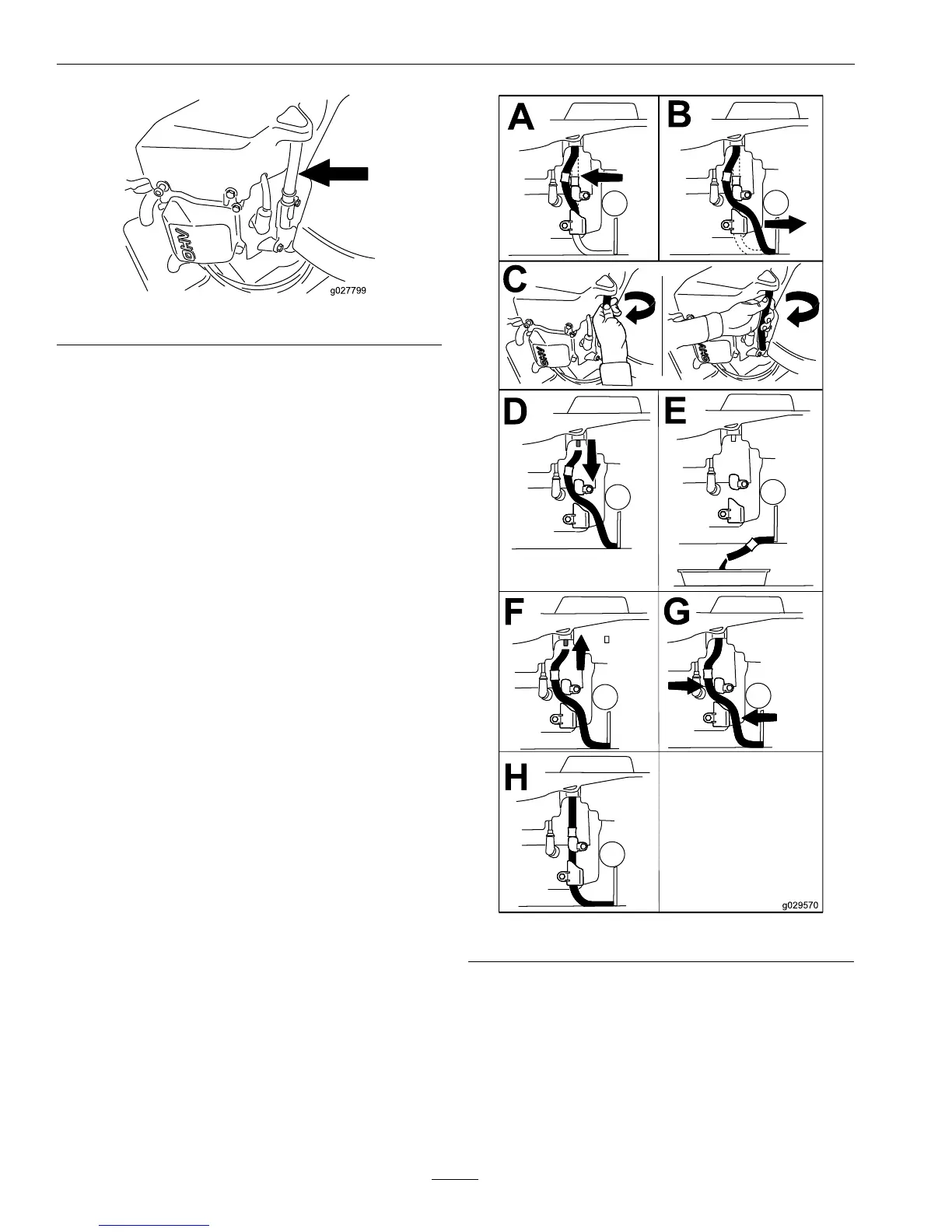 OHV

g027799

A

B

C

OHV

OHV

D

E

F

G

H

g029570