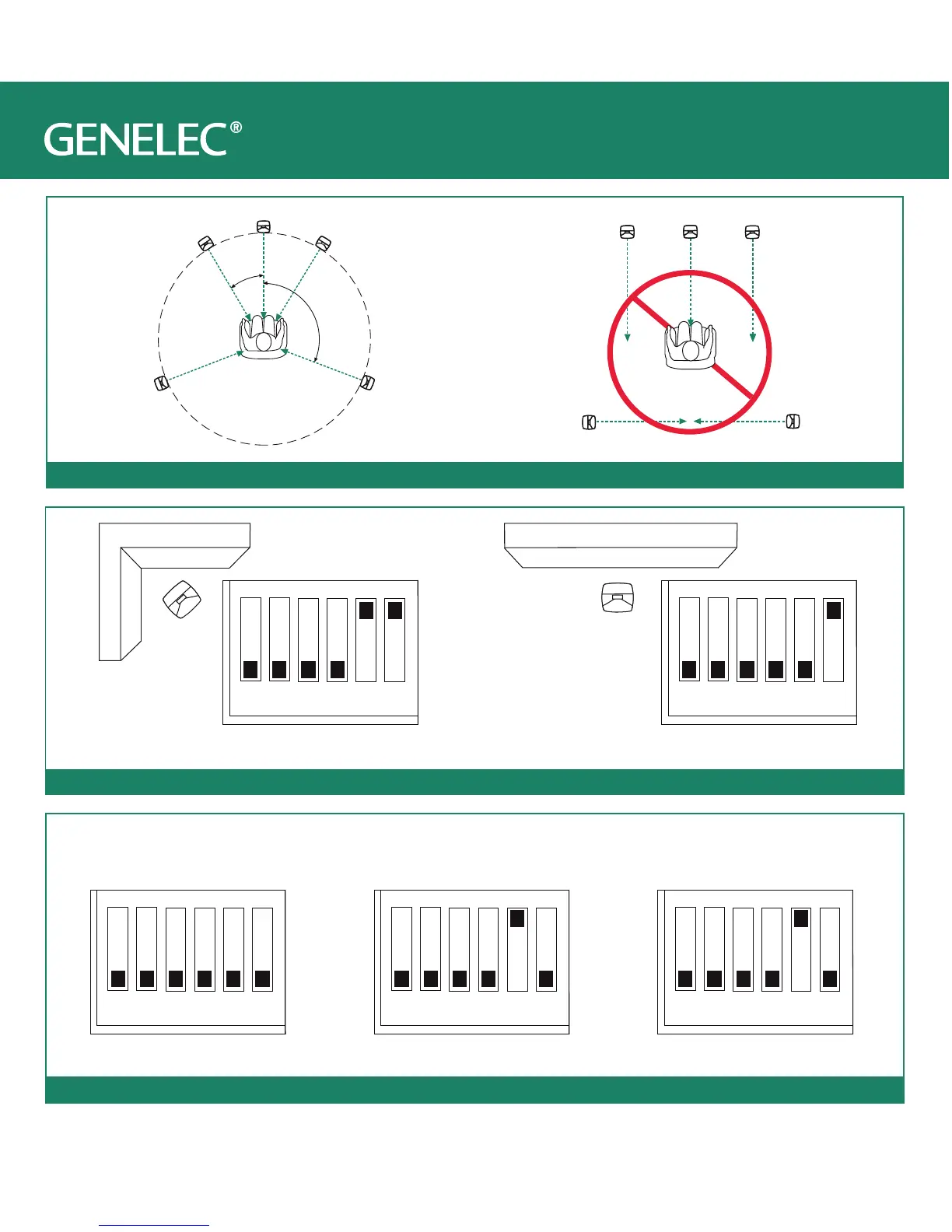 GENELEC®