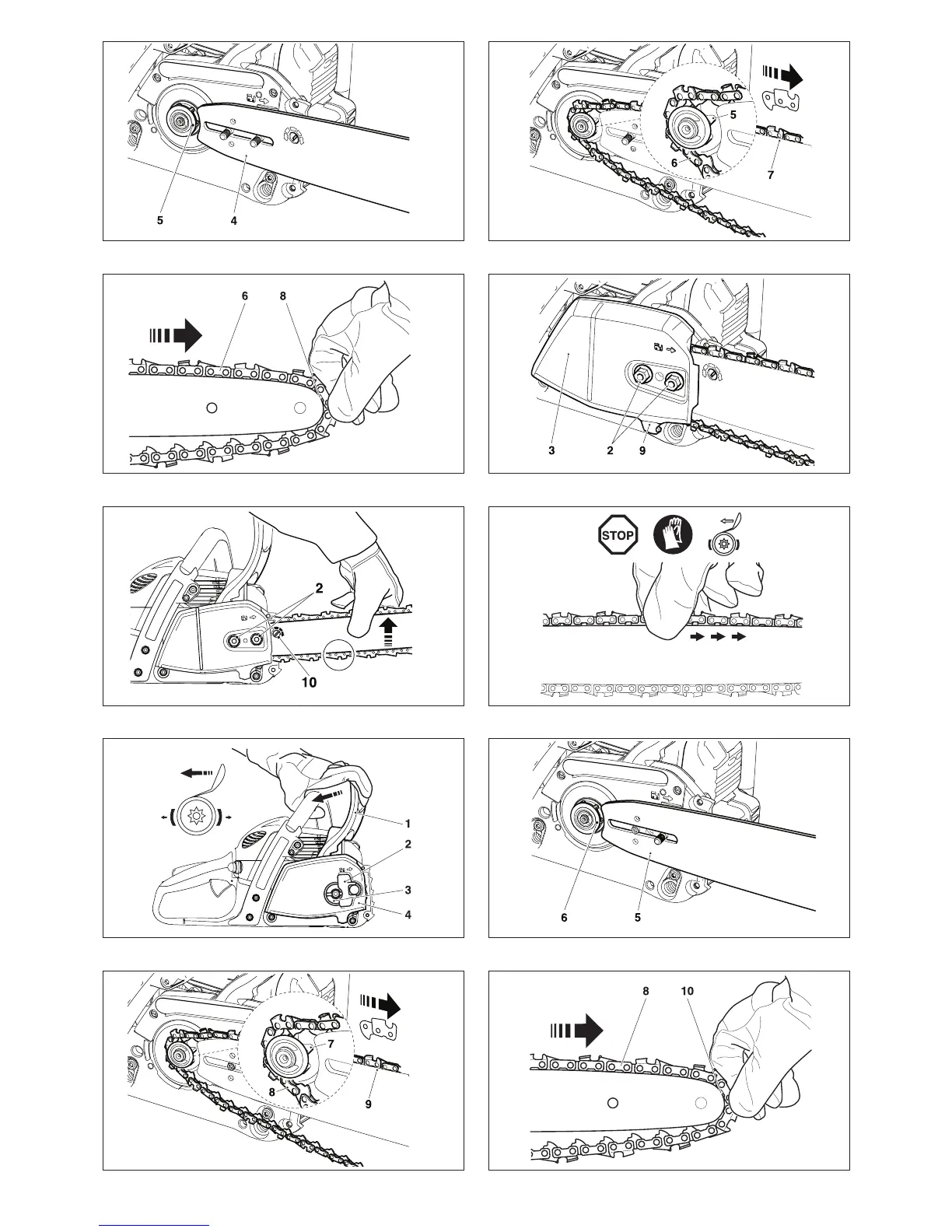 5 4

5
6 7

6 8

3 2 9

2
10

STOP

1
2
3
4

6 5

7
8 9

8 10