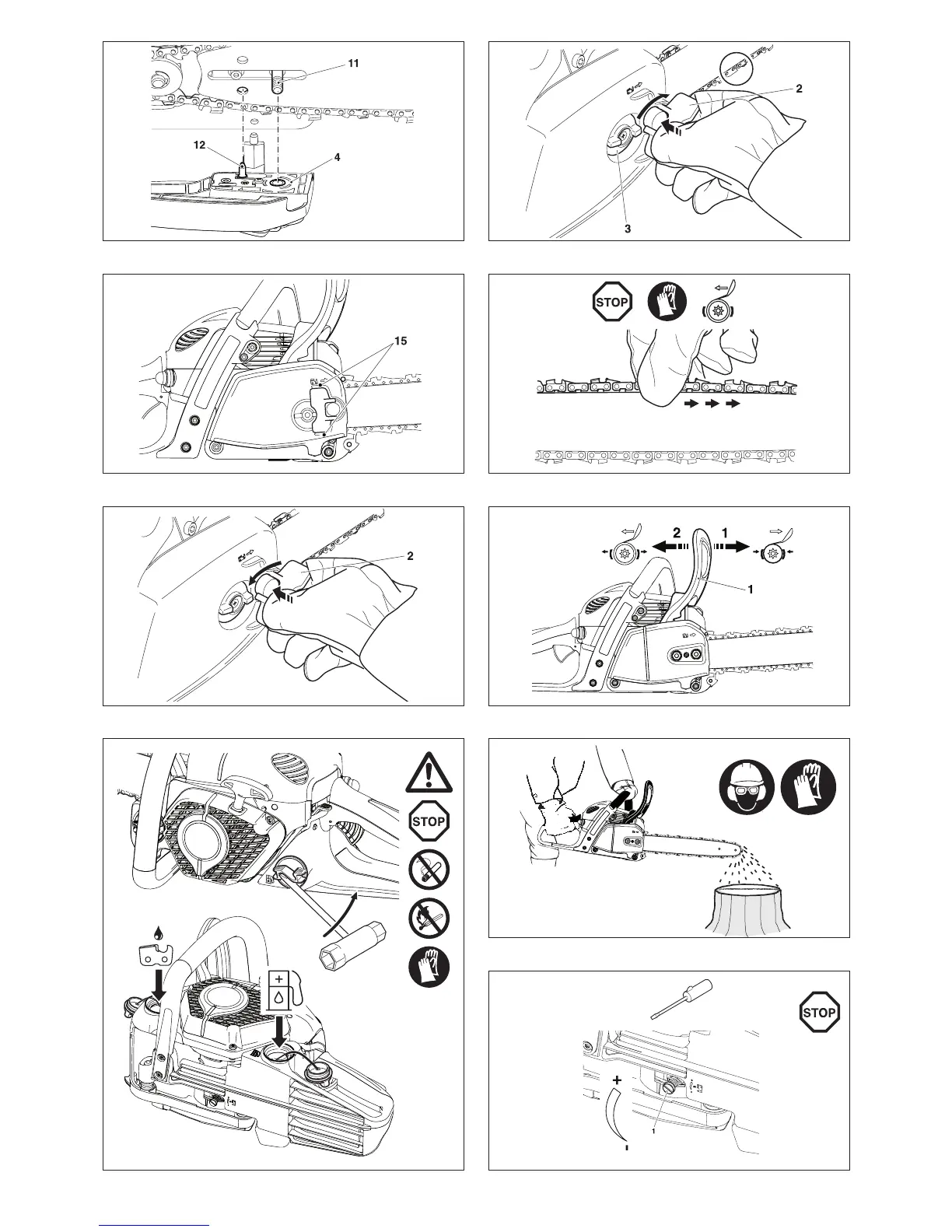 11

12

4

2

3

15

STOP

2

2

1

1

STOP

+

STOP

+

1

-