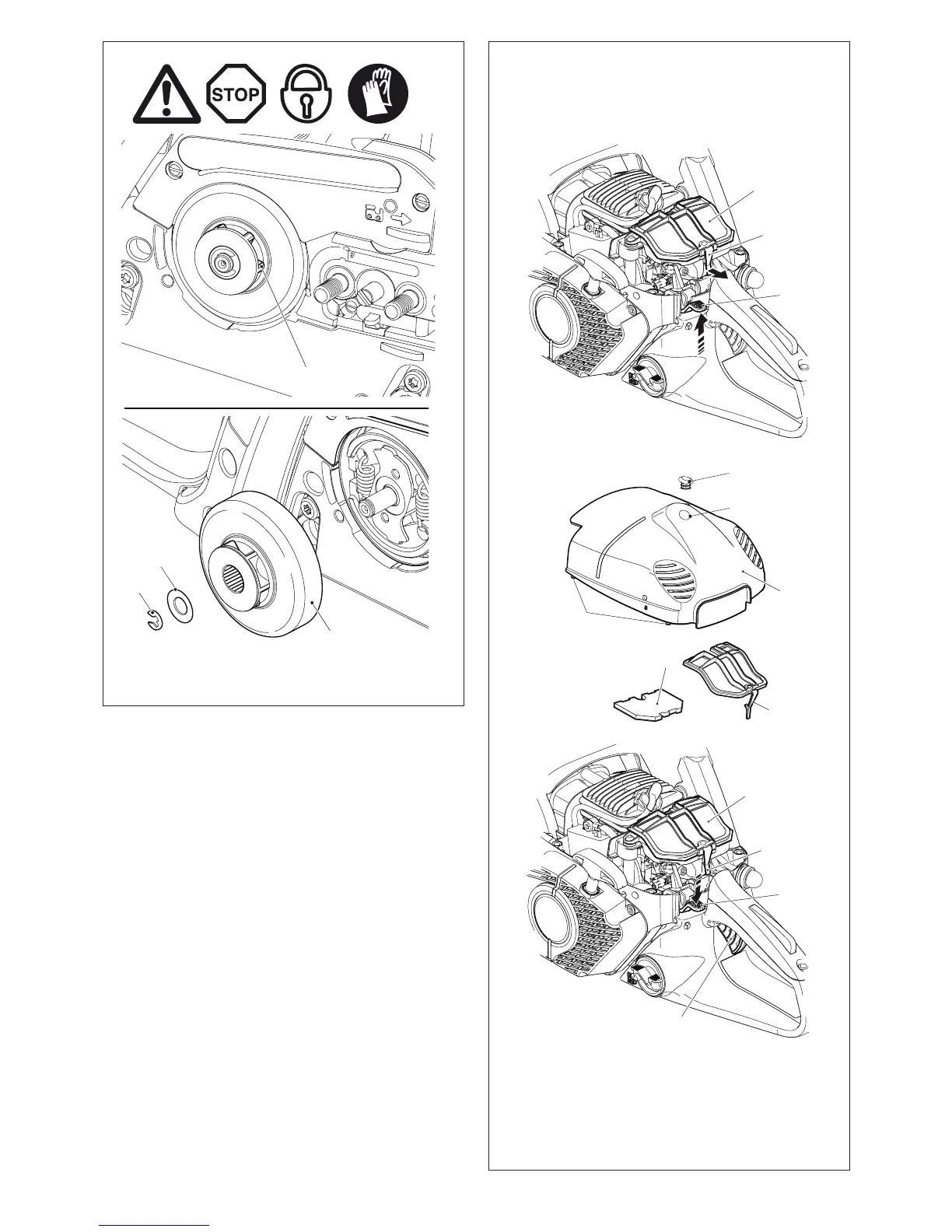 STOP