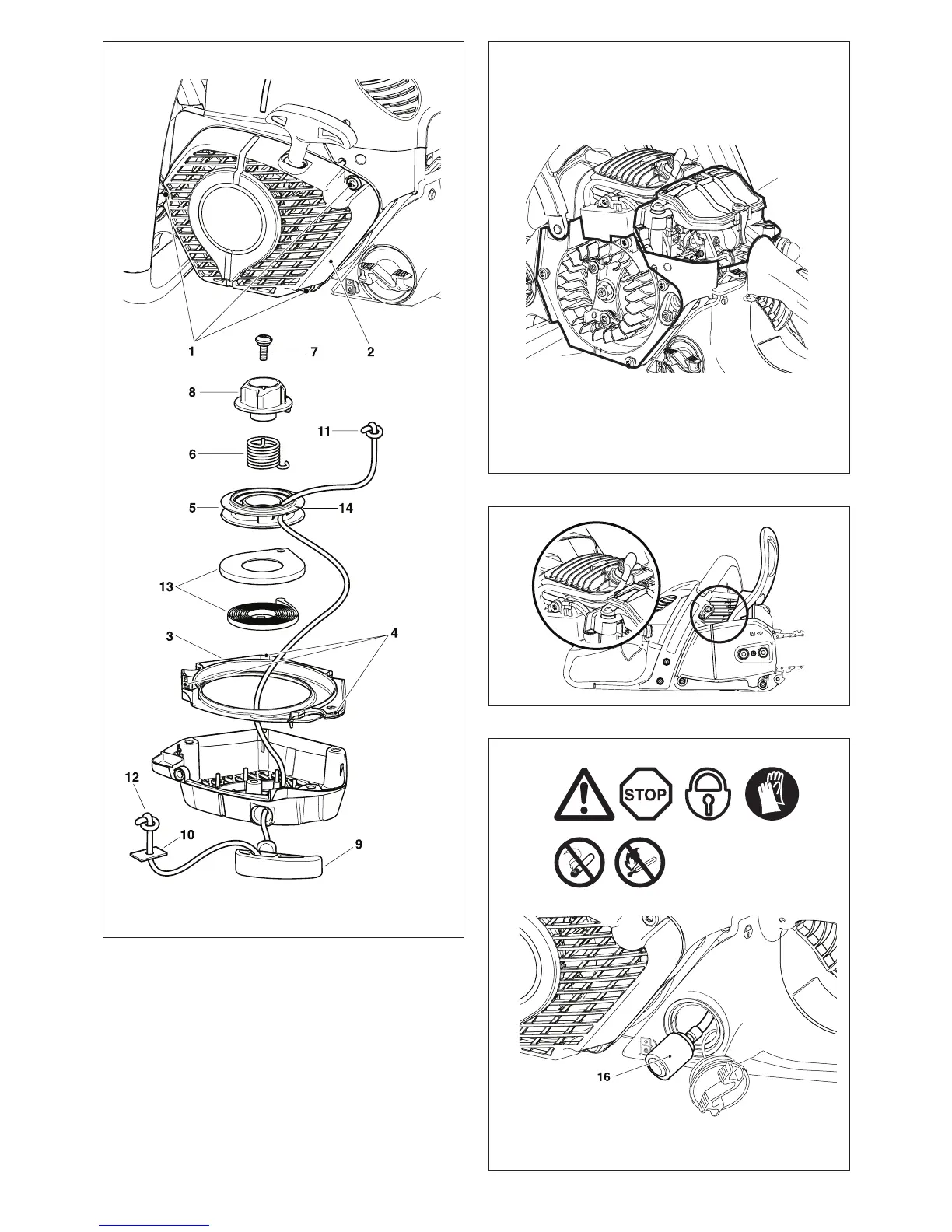 1
7
2
8
11
6
5
14
13
3
4
12
10
9

STOP

16