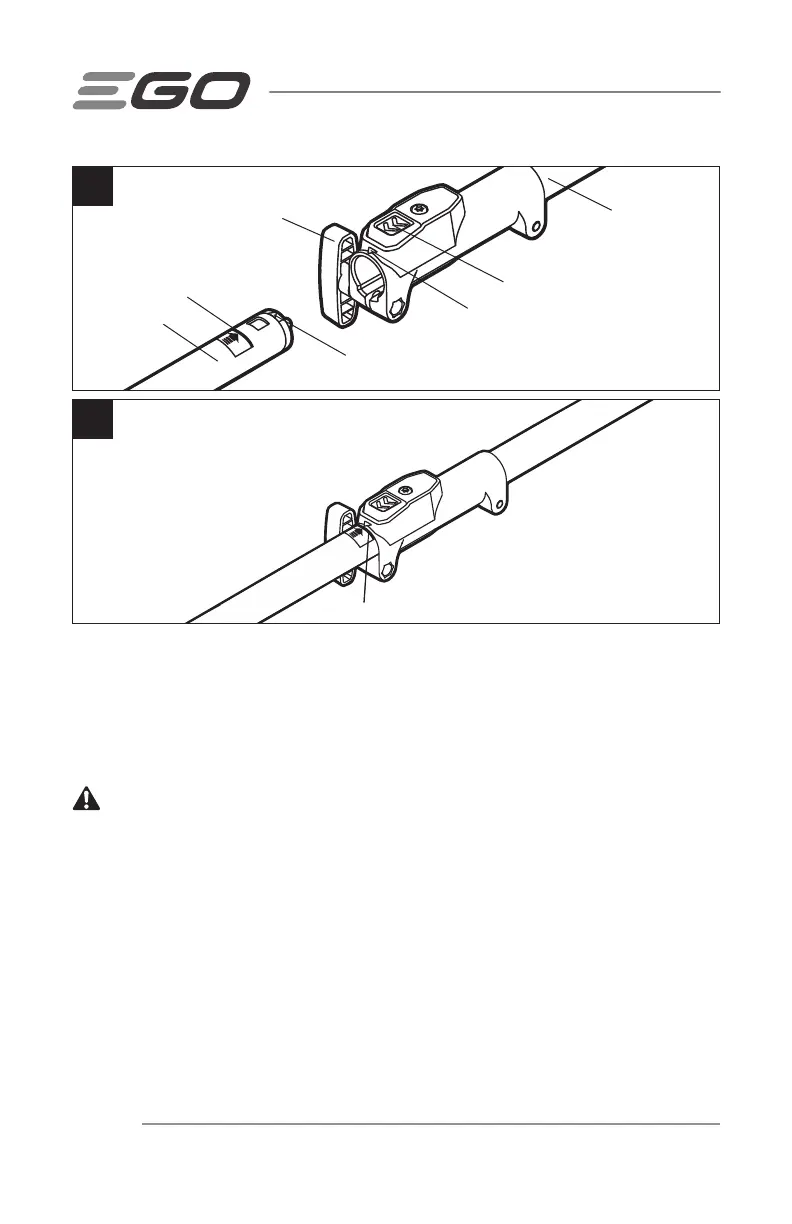 EGO