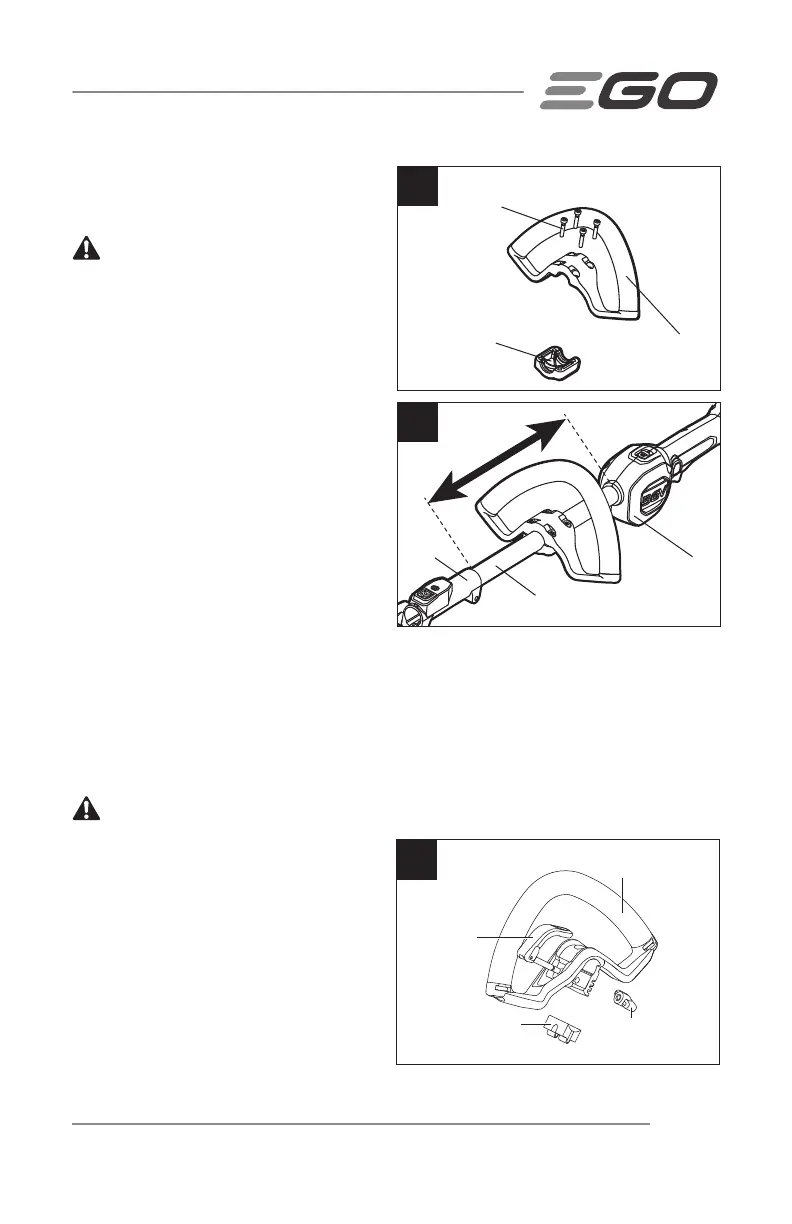 EGO