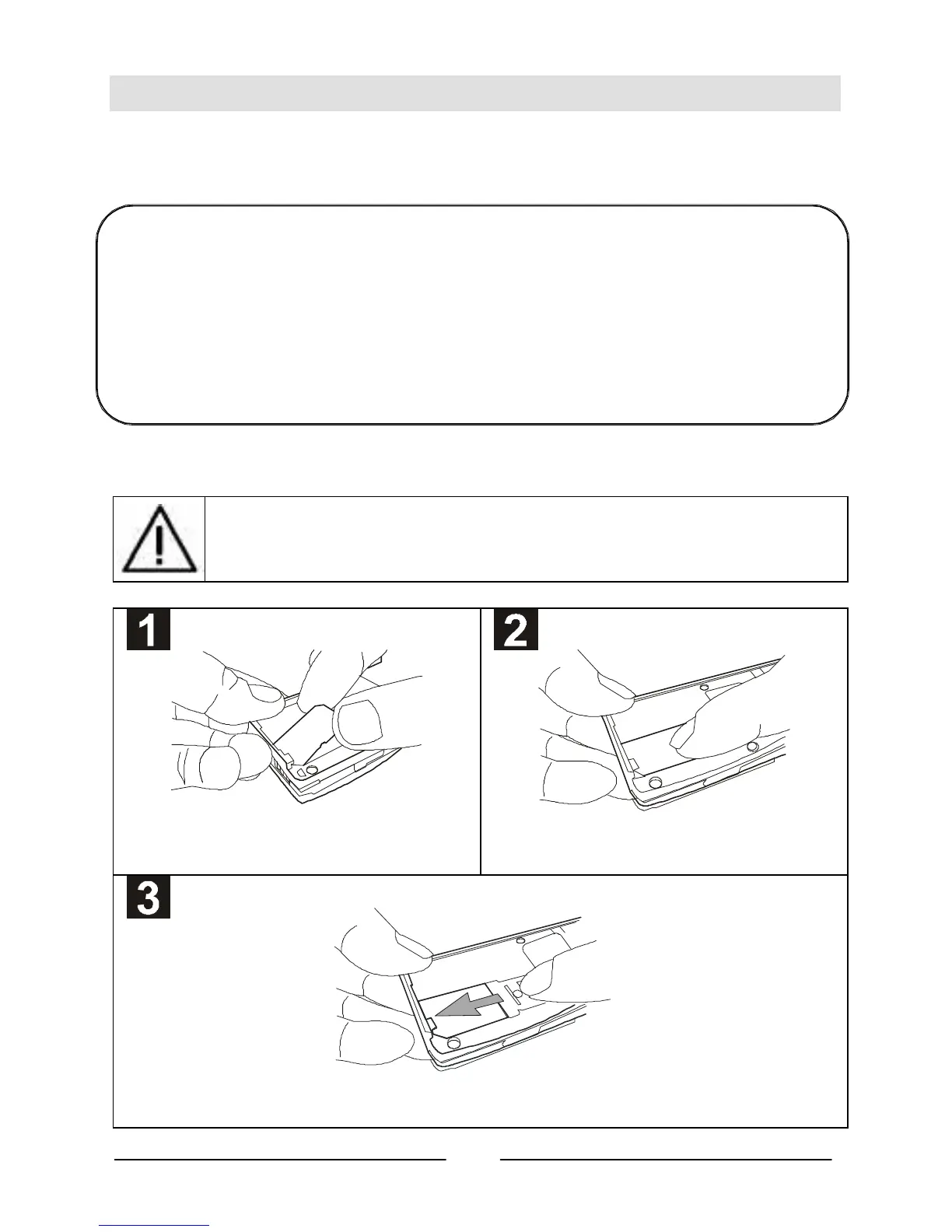 1

2

3