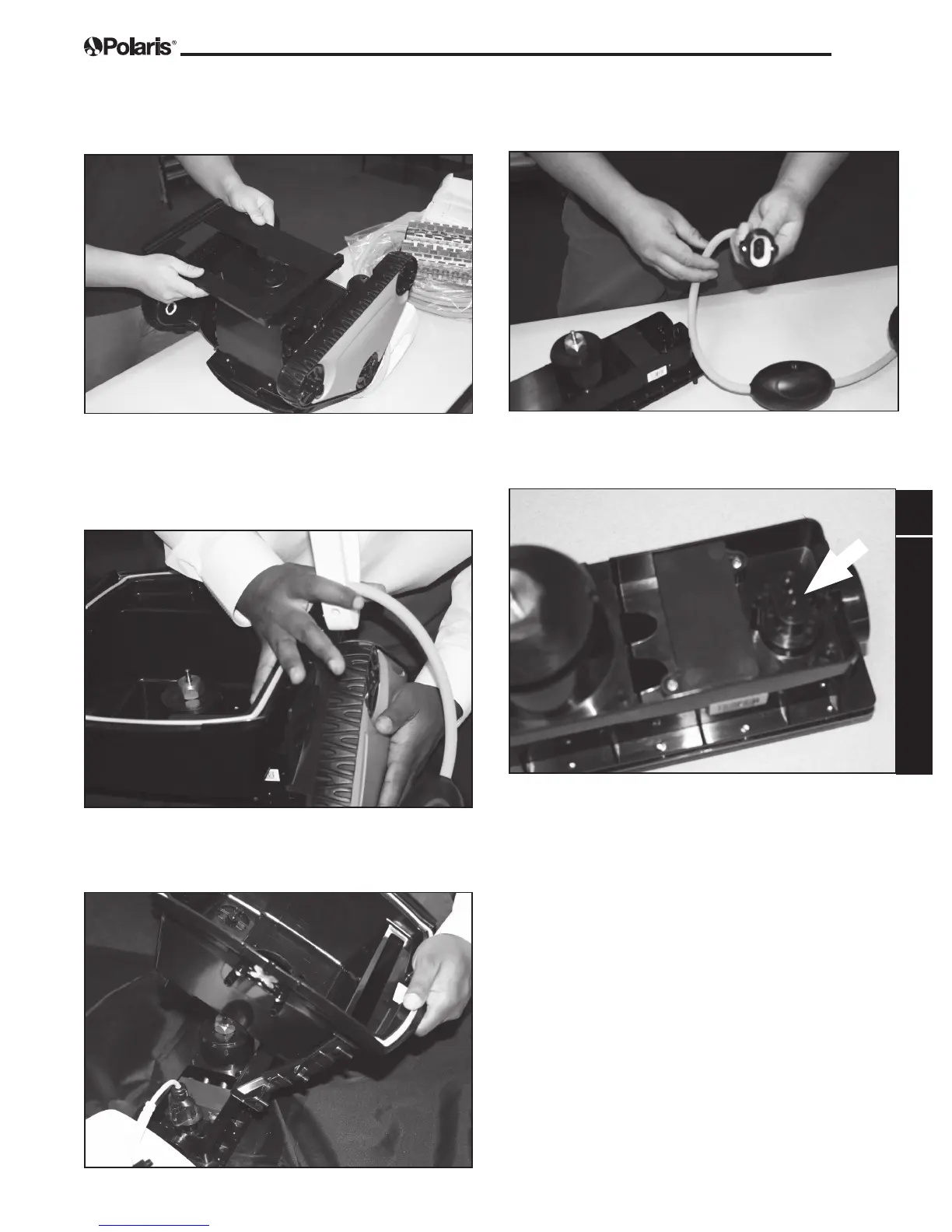 Polaris®